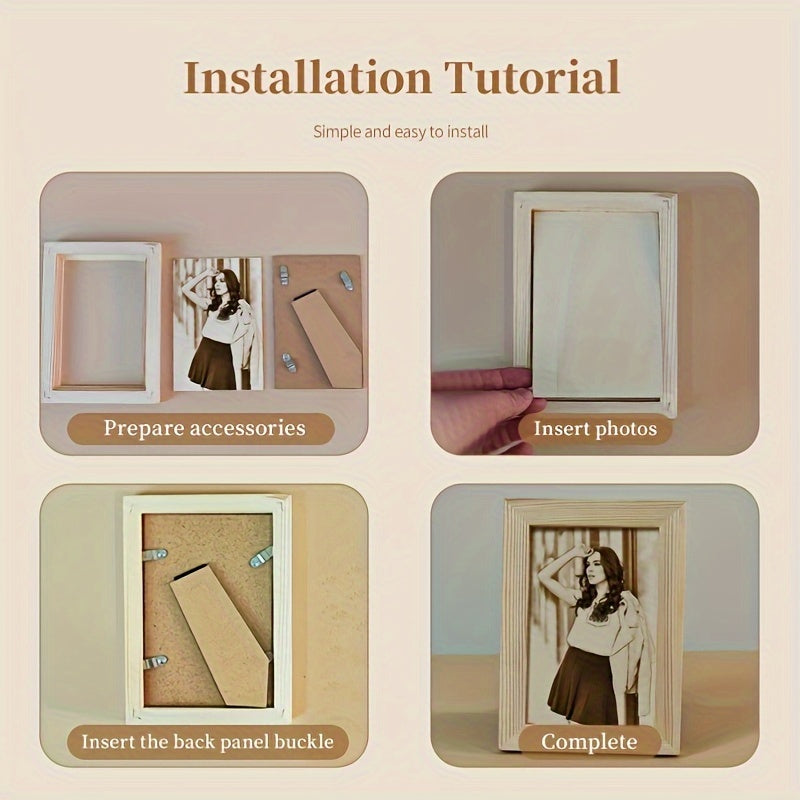 Installation Tutorial

Simple and easy to install

Prepare accessories

Insert photos

Insert the back panel buckle

Complete