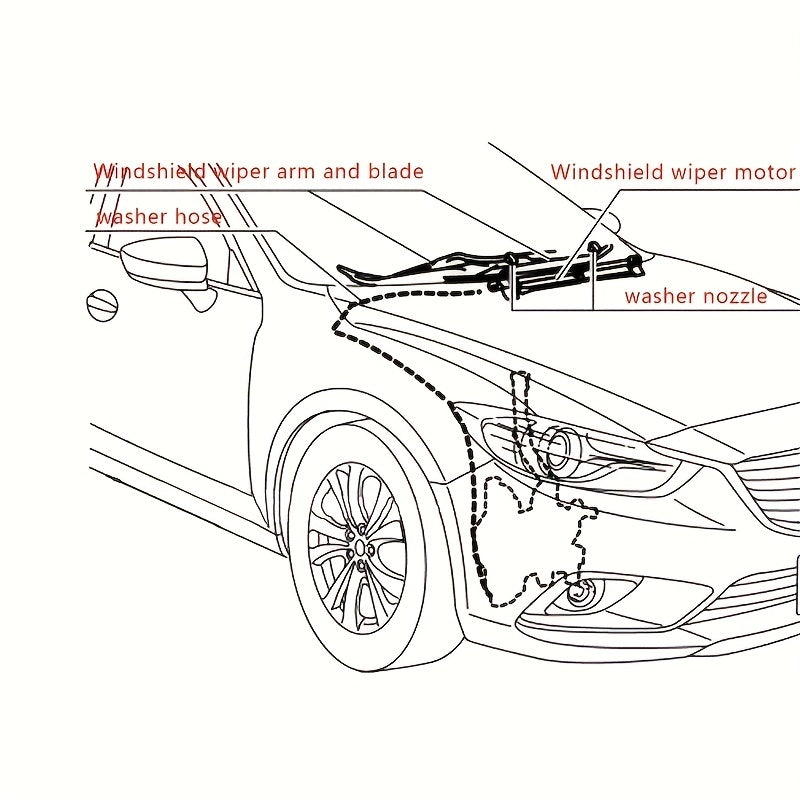 Windshield wiper arm and blade
Windshield wiper motor
washer hose
washer nozzle