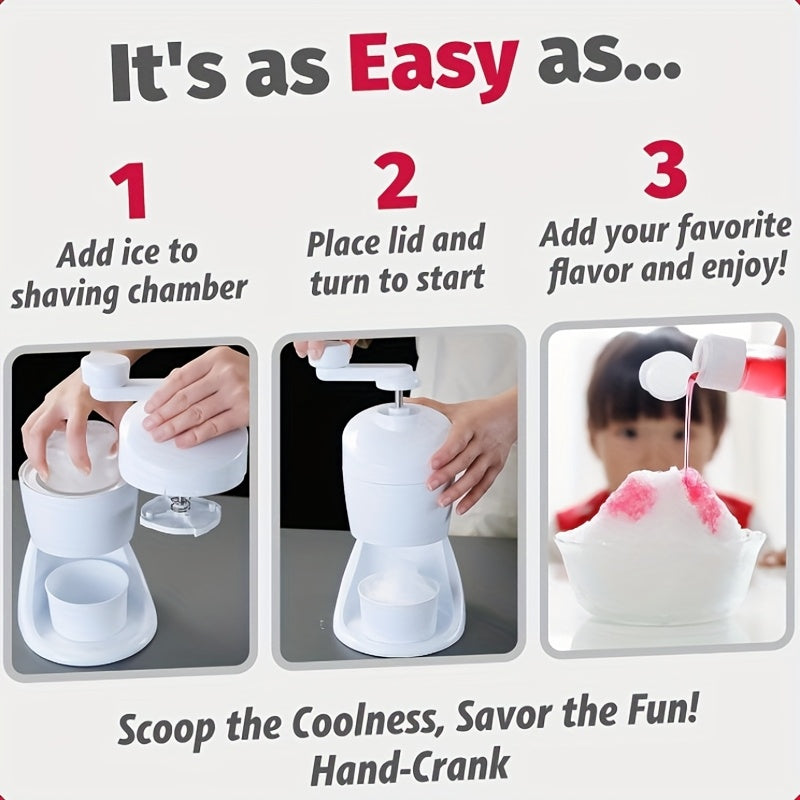 It's as Easy as...

1
Add ice to shaving chamber

2
Place lid and turn to start

3
Add your favorite flavor and enjoy!

Scoop the Coolness, Savor the Fun!
Hand-Crank