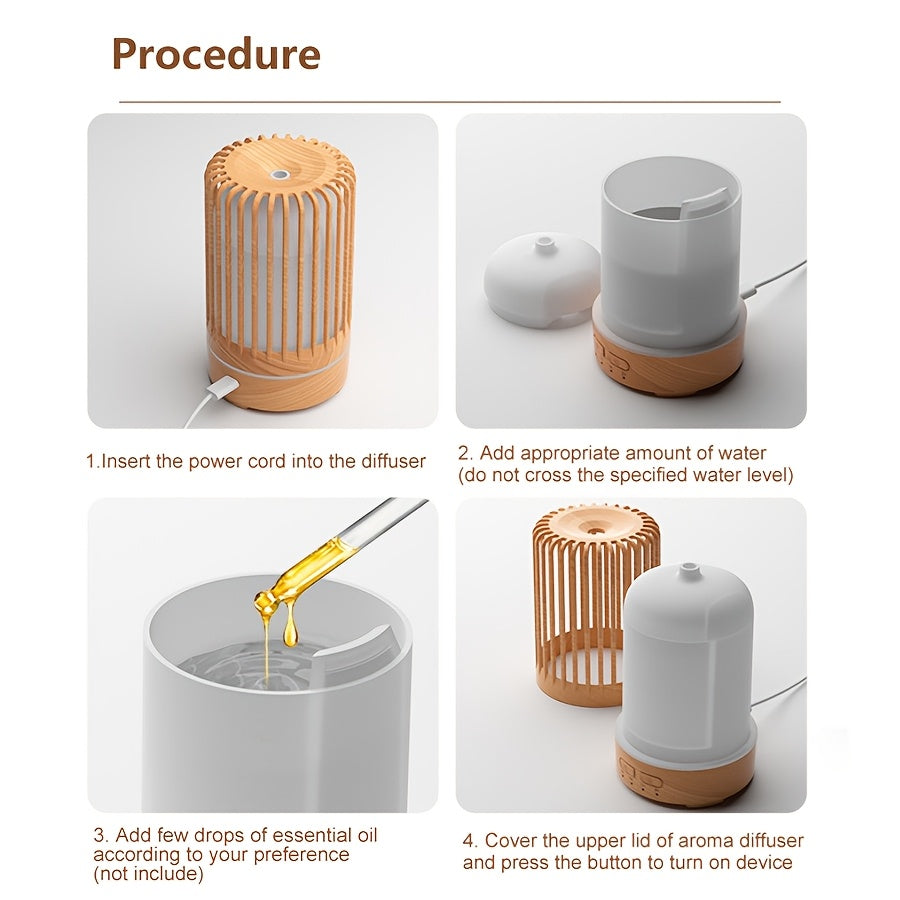 Procedure

1.Insert the power cord into the diffuser

2. Add appropriate amount of water (do not cross the specified water level)

3. Add few drops of essential oil according to your preference (not include)

4. Cover the upper lid of aroma diffuser and press the button to turn on device