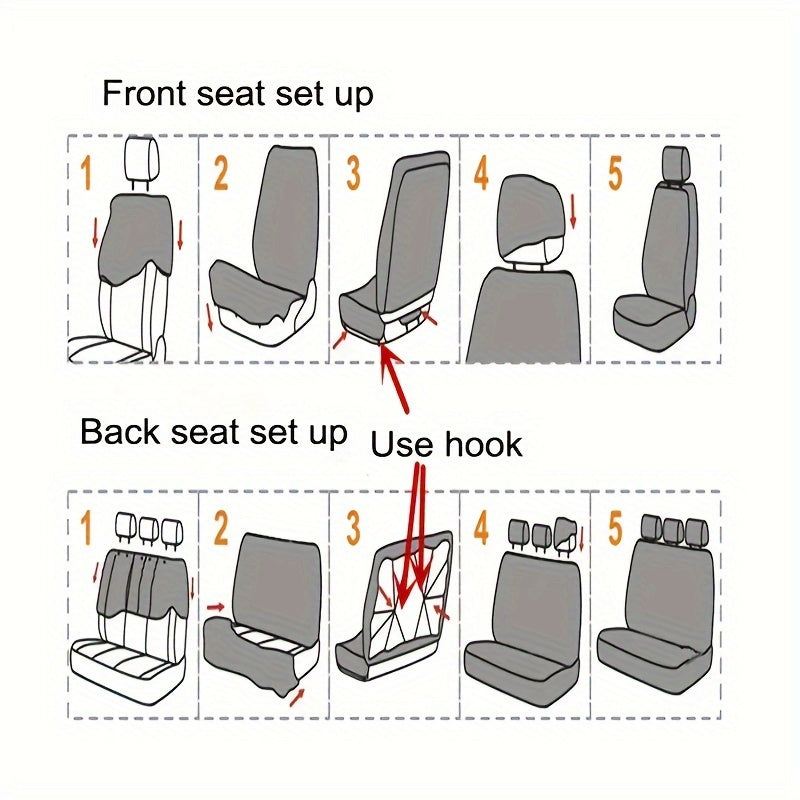 Front seat set up

1 2 3 4 5

Back seat set up

Use hook

1 2 3 4 5