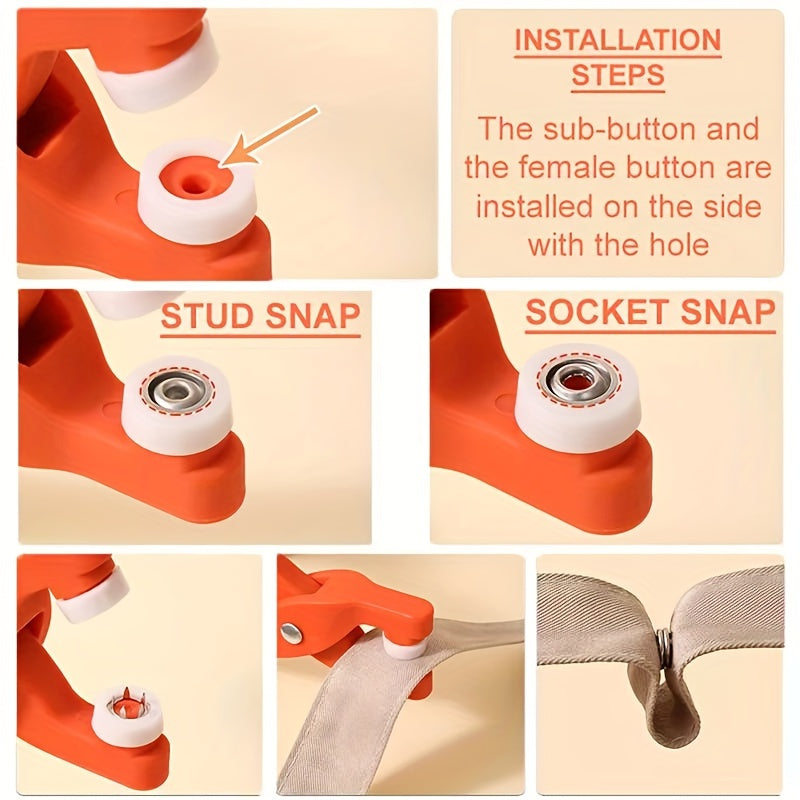 INSTALLATION STEPS

The sub-button and the female button are installed on the side with the hole

STUD SNAP

SOCKET SNAP