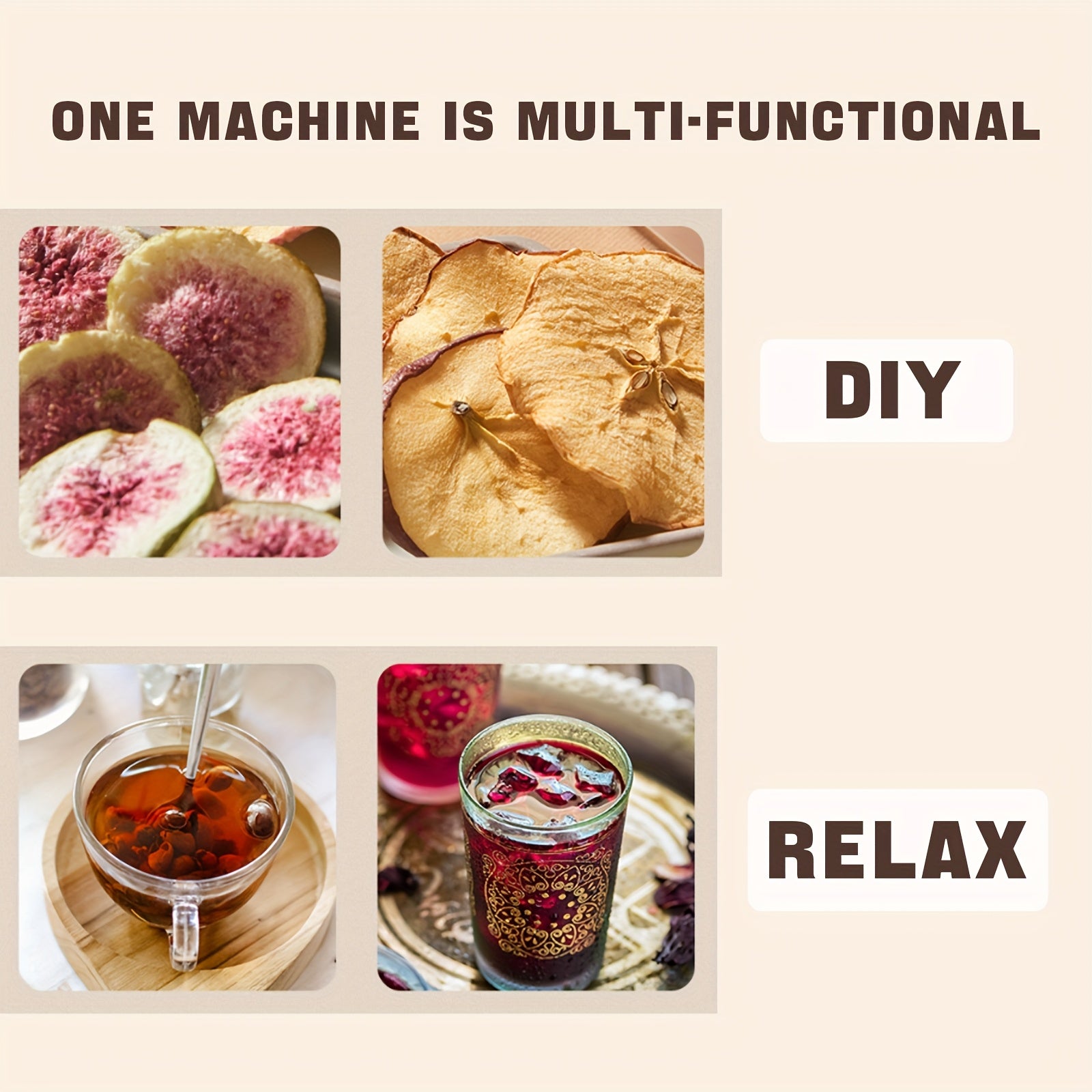 ONE MACHINE IS MULTI-FUNCTIONAL

DIY

RELAX