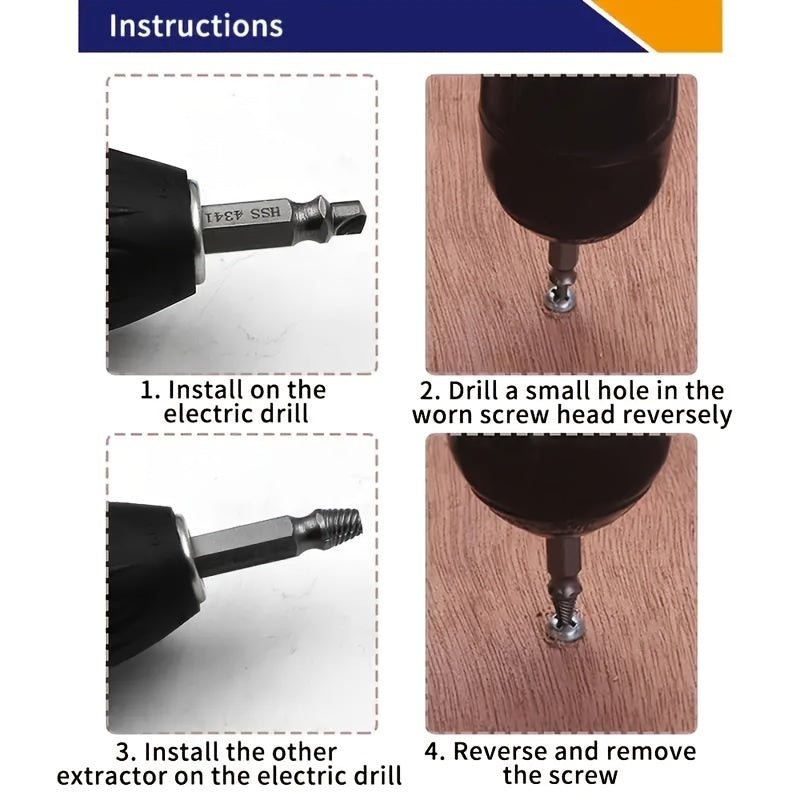 Instructions

HSS 4341

1. Install on the electric drill

2. Drill a small hole in the worn screw head reversely

3. Install the other extractor on the electric drill

4. Reverse and remove the screw