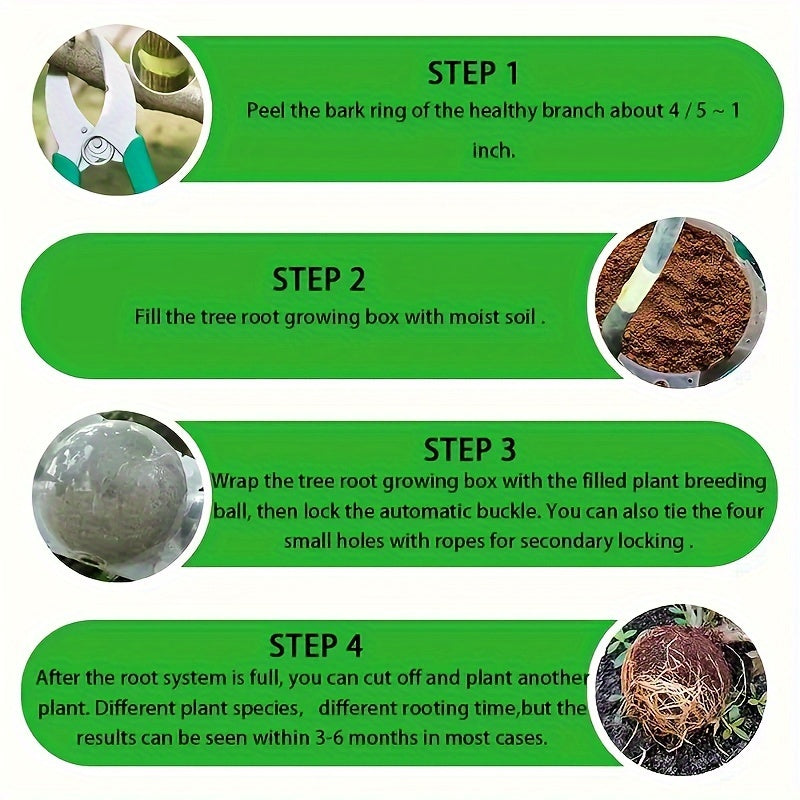 STEP 1
Peel the bark ring of the healthy branch about 4 / 5 ~ 1 inch.

STEP 2
Fill the tree root growing box with moist soil .

STEP 3
Wrap the tree root growing box with the filled plant breeding ball, then lock the automatic buckle. You can also tie the four small holes with ropes for secondary locking .

STEP 4
After the root system is full, you can cut off and plant another plant. Different plant species, different rooting time,but the results can be seen within 3-6 months in most cases.