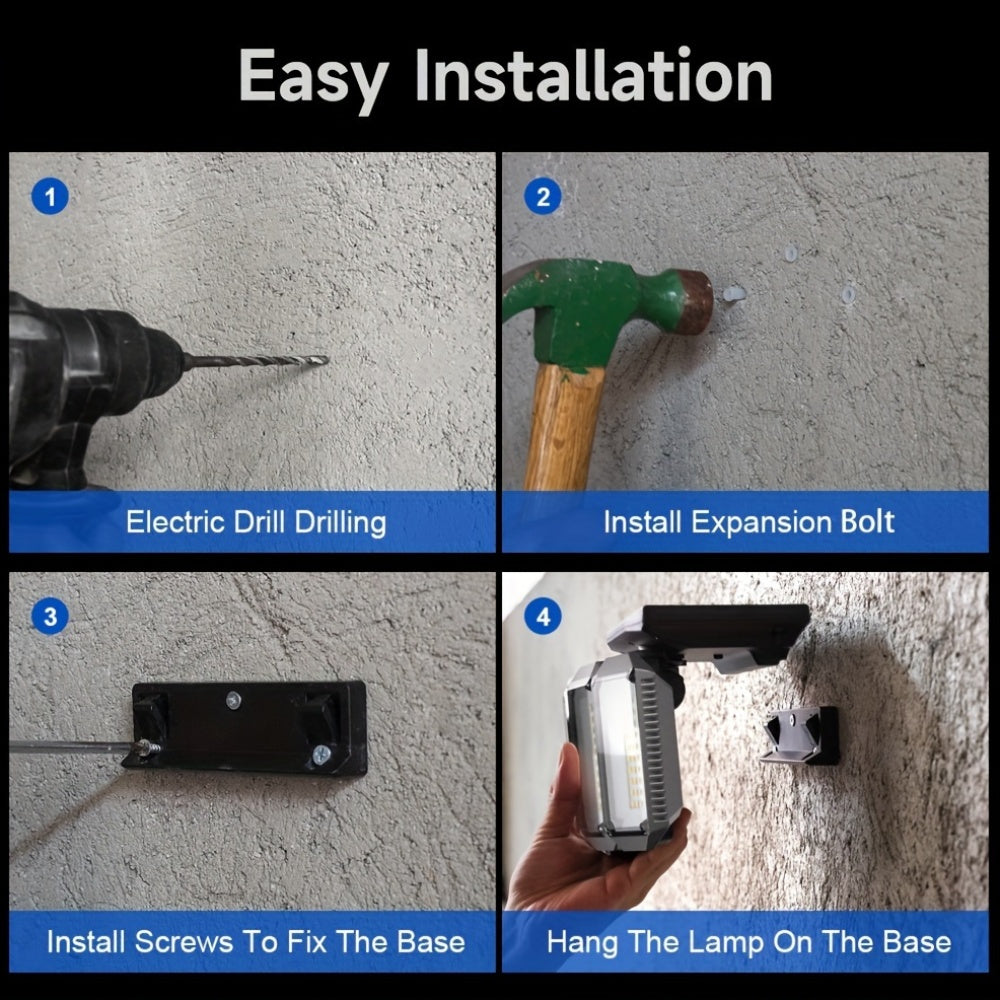 Easy Installation

1

Electric Drill Drilling

2

Install Expansion Bolt

3

Install Screws To Fix The Base

4

Hang The Lamp On The Base