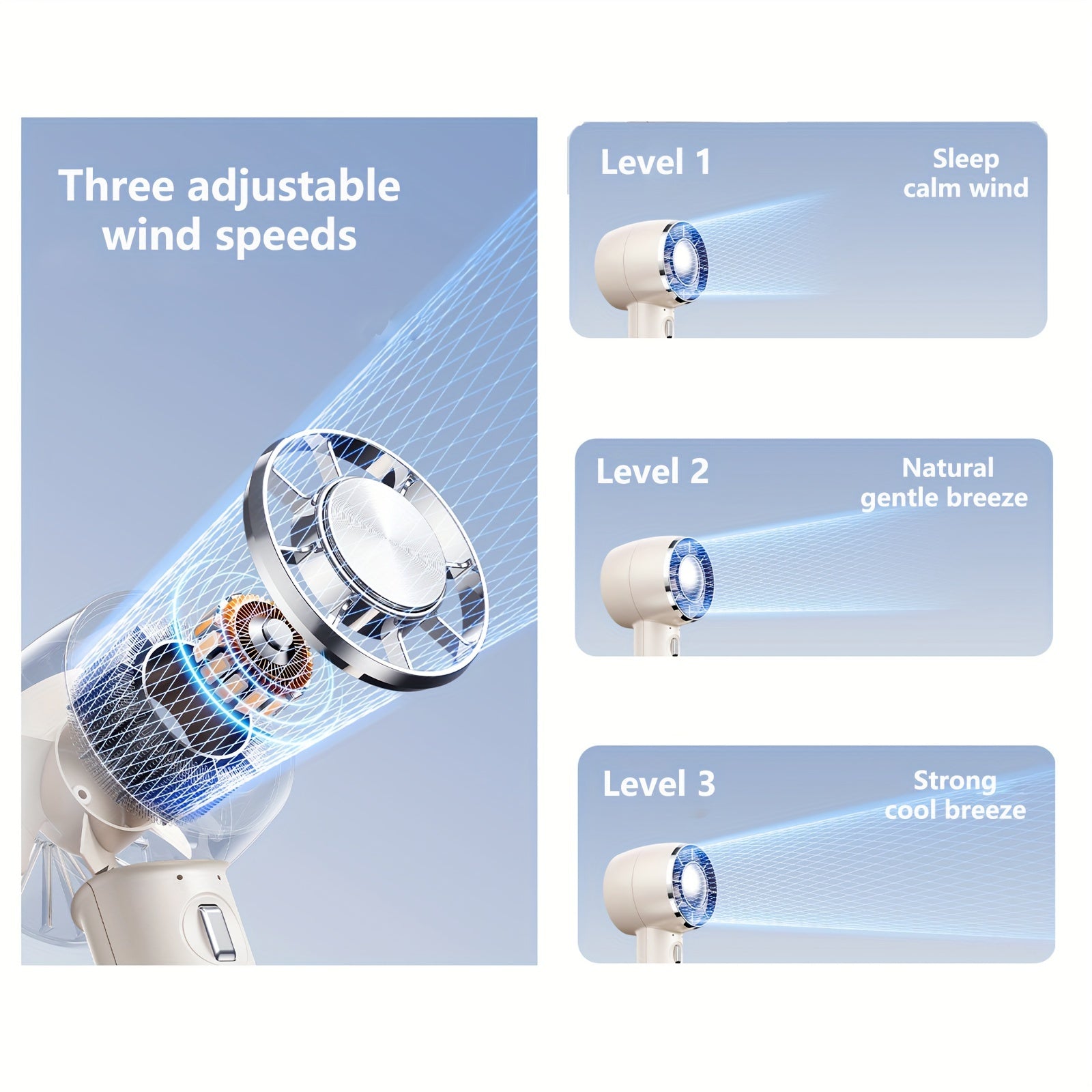 Three adjustable wind speeds

Level 1

Sleep calm wind

Level 2

Natural gentle breeze

Level 3

Strong cool breeze