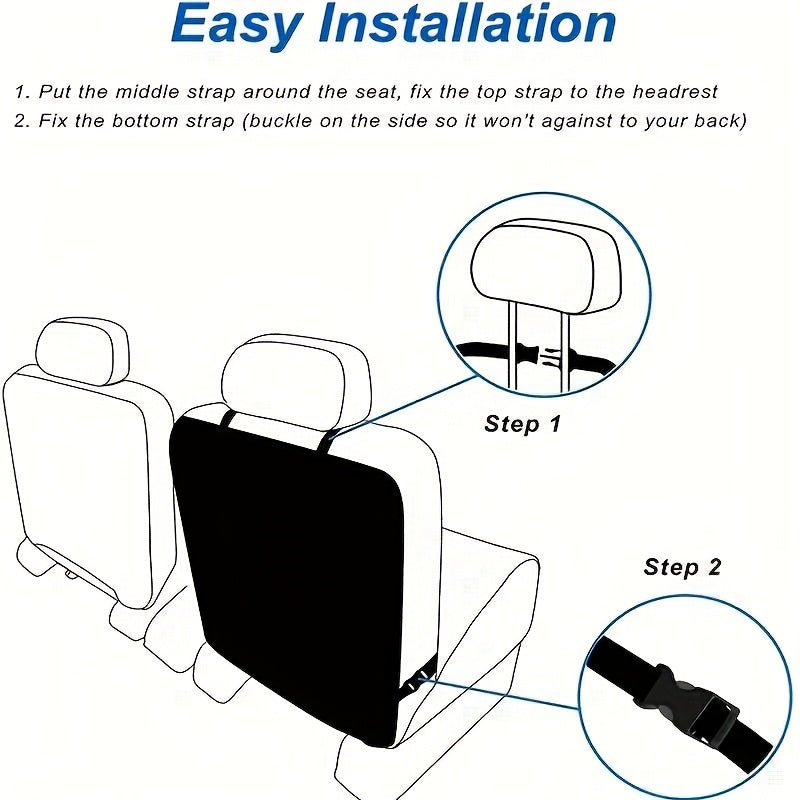 Easy Installation

1. Put the middle strap around the seat, fix the top strap to the headrest
2. Fix the bottom strap (buckle on the side so it won't against to your back)

Step 1

Step 2