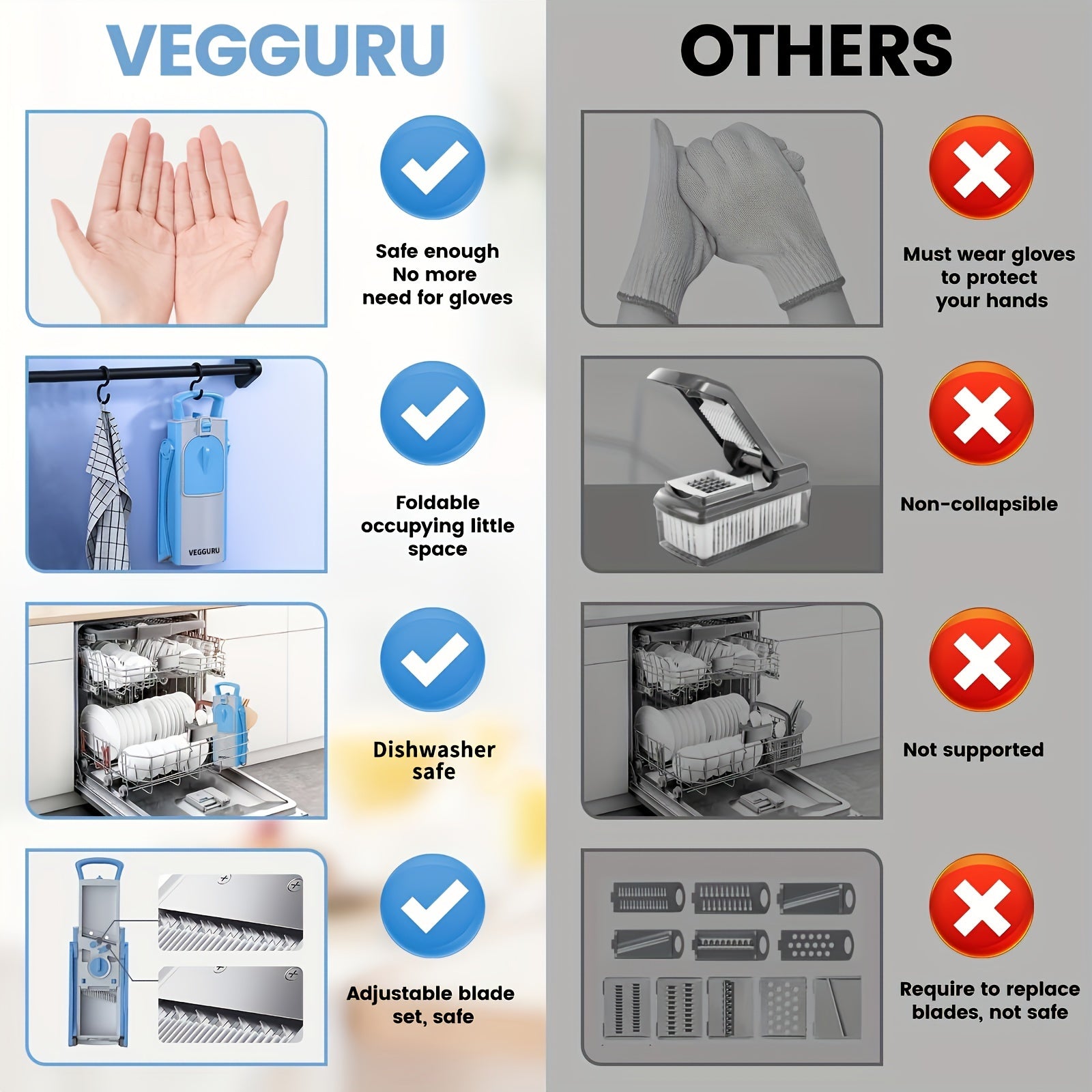 VEGGURU

Safe enough
No more
need for gloves

VEGGURU

Foldable
occupying little
space

Dishwasher
safe

Adjustable blade
set, safe

OTHERS

Must wear gloves
to protect
your hands

Non-collapsible

Not supported

Require to replace
blades, not safe