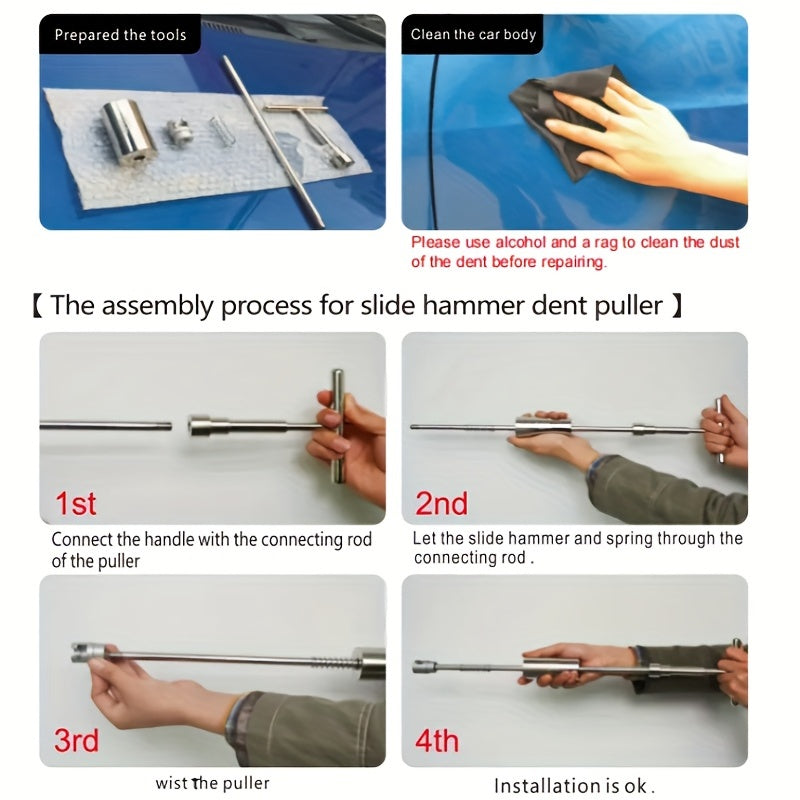 Prepared the tools

Clean the car body

Please use alcohol and a rag to clean the dust of the dent before repairing.

【 The assembly process for slide hammer dent puller 】

1st

Connect the handle with the connecting rod of the puller

2nd

Let the slide hammer and spring through the connecting rod .

3rd

wist the puller

4th

Installation is ok .