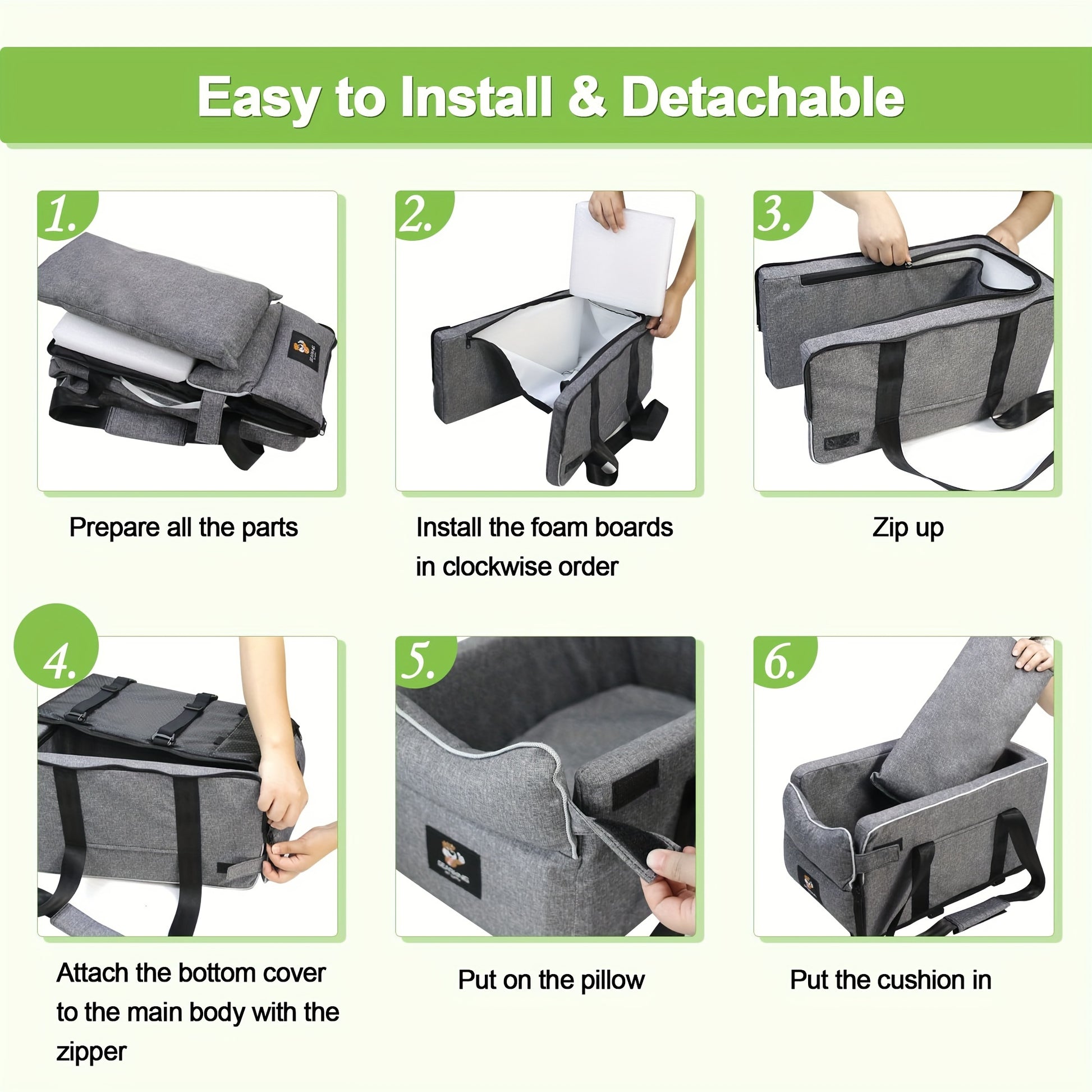 Easy to Install & Detachable

1.

Prepare all the parts

2.

Install the foam boards in clockwise order

3.

Zip up

4.

Attach the bottom cover to the main body with the zipper

5.

Put on the pillow

6.

Put the cushion in