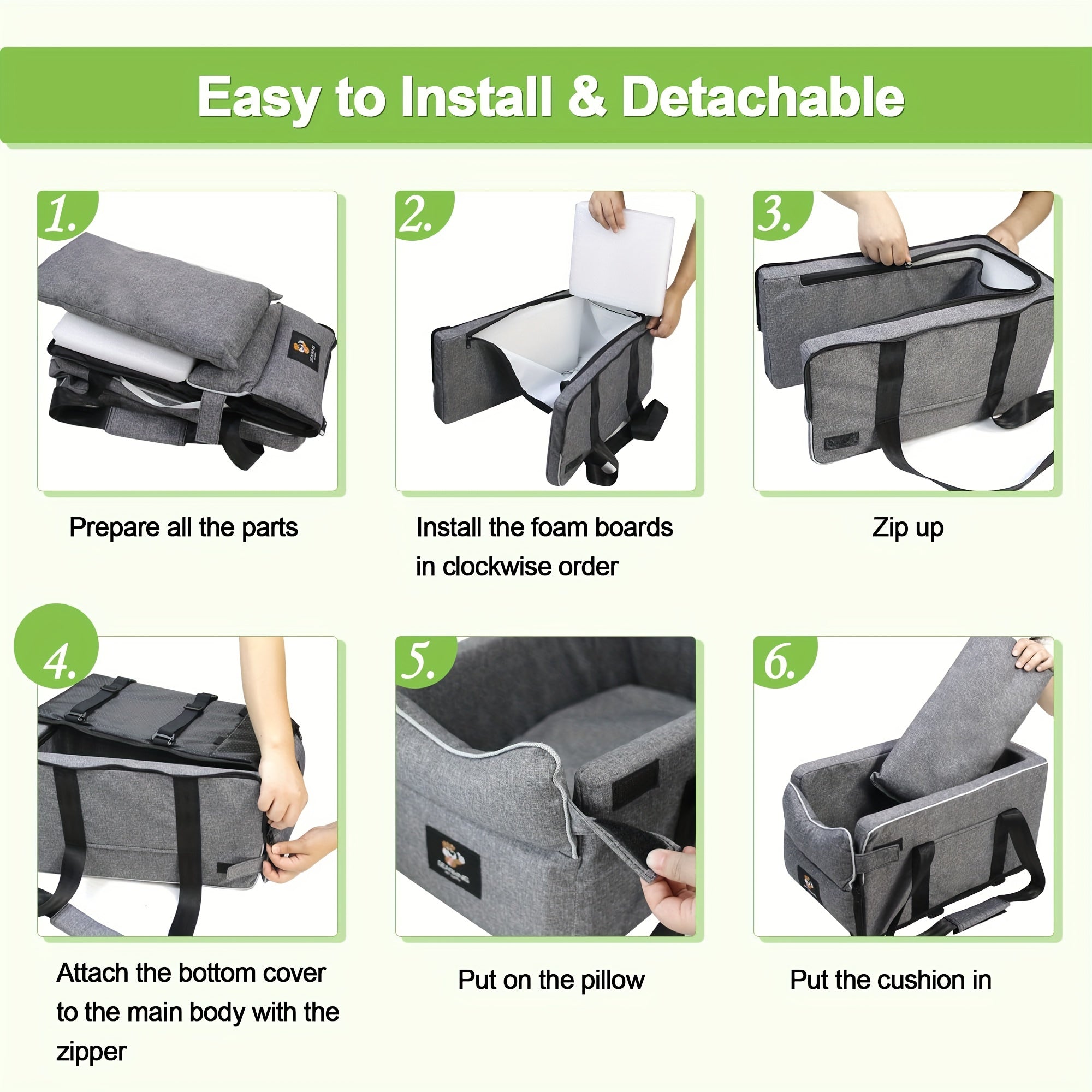 Easy to Install & Detachable

1.

Prepare all the parts

2.

Install the foam boards in clockwise order

3.

Zip up

4.

Attach the bottom cover to the main body with the zipper

5.

Put on the pillow

6.

Put the cushion in