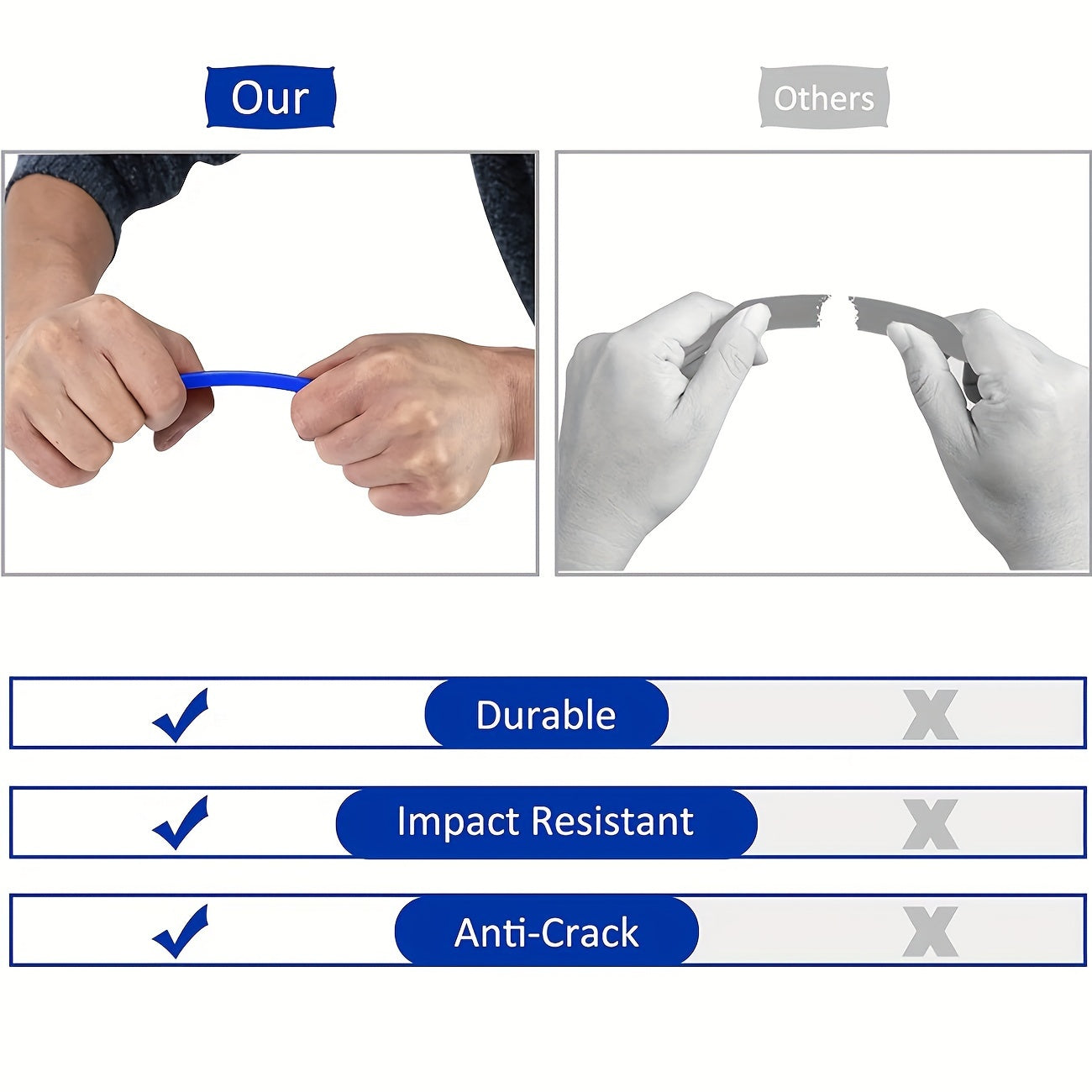 Our

Others

✓ Durable X

✓ Impact Resistant X

✓ Anti-Crack X