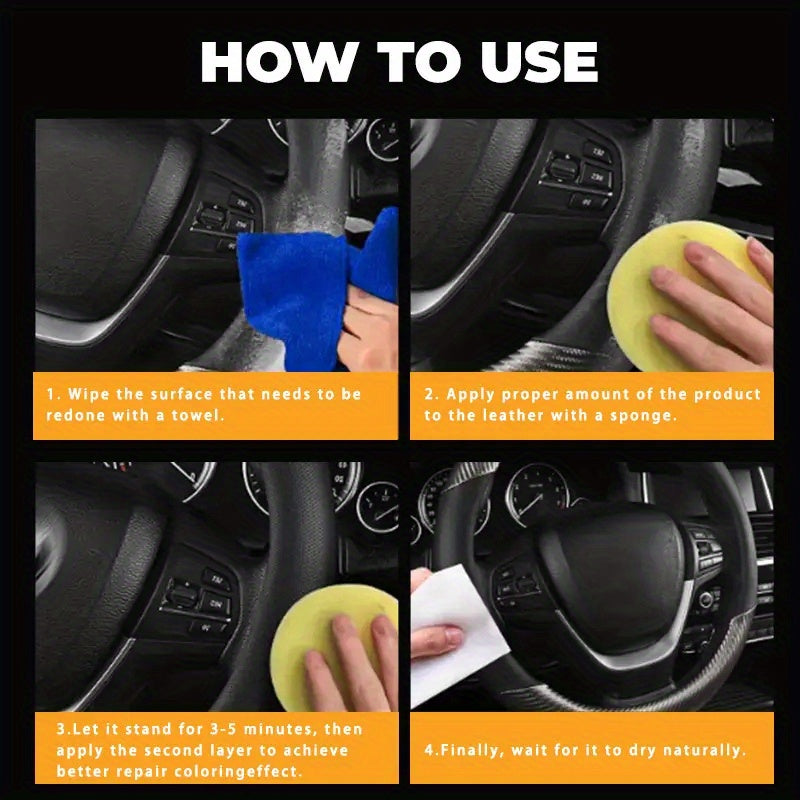 HOW TO USE

1. Wipe the surface that needs to be redone with a towel.

2. Apply proper amount of the product to the leather with a sponge.

3.Let it stand for 3-5 minutes, then apply the second layer to achieve better repair coloringeffect.

4.Finally, wait for it to dry naturally.