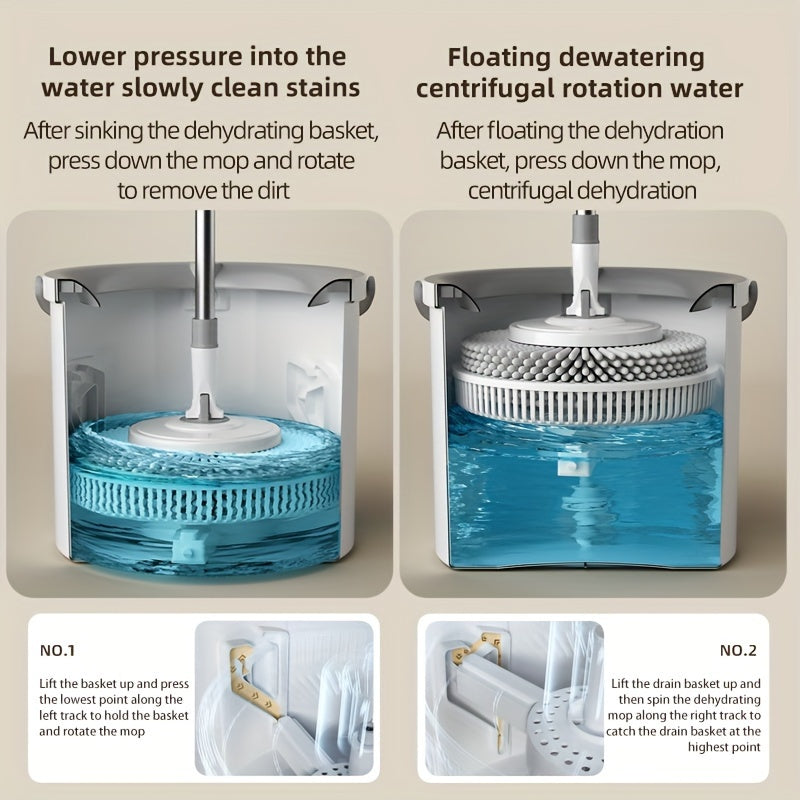 Lower pressure into the water slowly clean stains

After sinking the dehydrating basket, press down the mop and rotate to remove the dirt

Floating dewatering centrifugal rotation water

After floating the dehydration basket, press down the mop, centrifugal dehydration

NO.1

Lift the basket up and press the lowest point along the left track to hold the basket and rotate the mop

NO.2

Lift the drain basket up and then spin the dehydrating mop along the right track to catch the drain basket at the highest point