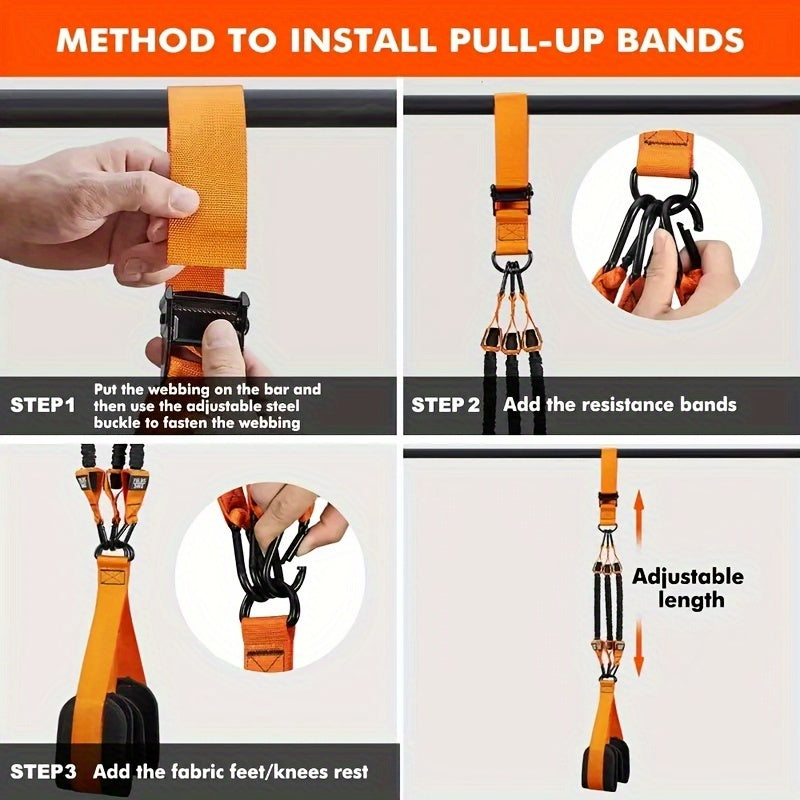 METHOD TO INSTALL PULL-UP BANDS

STEP1 Put the webbing on the bar and then use the adjustable steel buckle to fasten the webbing

STEP 2 Add the resistance bands

STEP3 Add the fabric feet/knees rest

Adjustable length