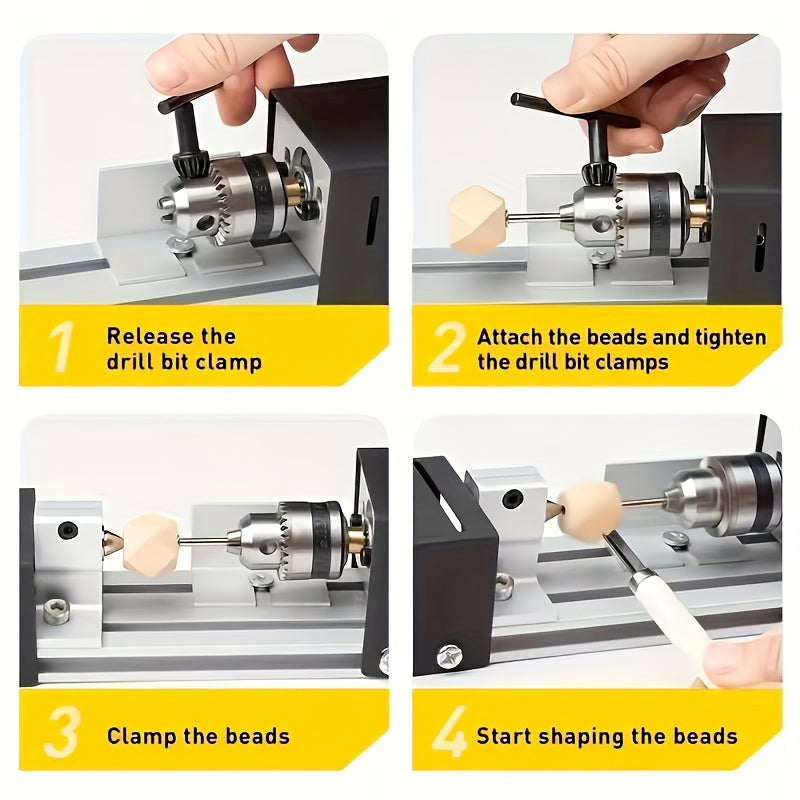 1 Release the drill bit clamp

2 Attach the beads and tighten the drill bit clamps

3 Clamp the beads

4 Start shaping the beads