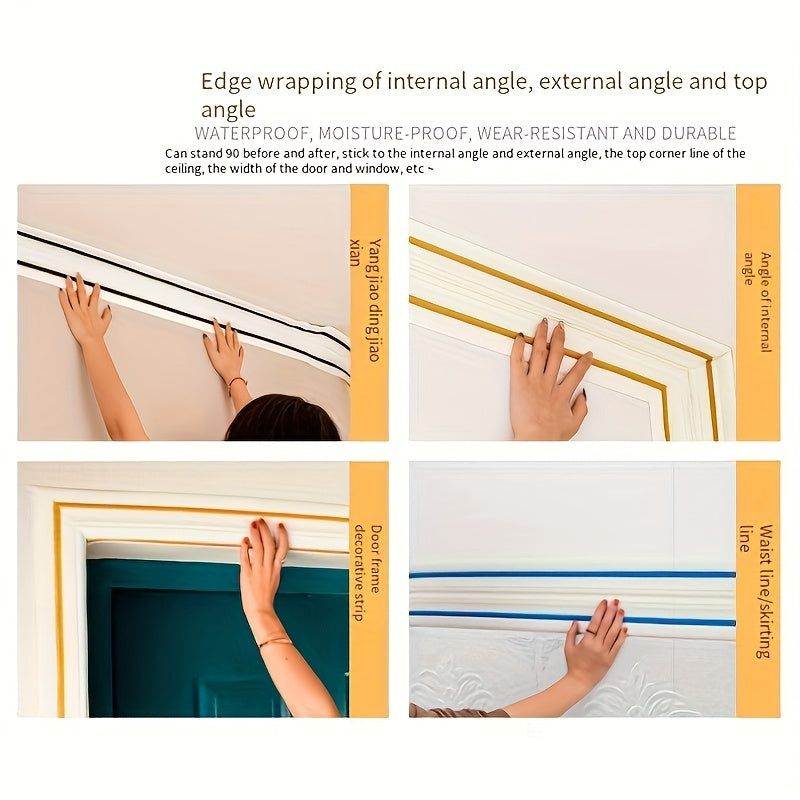 Edge wrapping of internal angle, external angle and top angle

WATERPROOF, MOISTURE-PROOF, WEAR-RESISTANT AND DURABLE

Can stand 90 before and after, stick to the internal angle and external angle, the top corner line of the ceiling, the width of the door and window, etc ~

Yang jiao ding jiao xian

Angle of internal angle

Door frame decorative strip

Waist line/skirting line