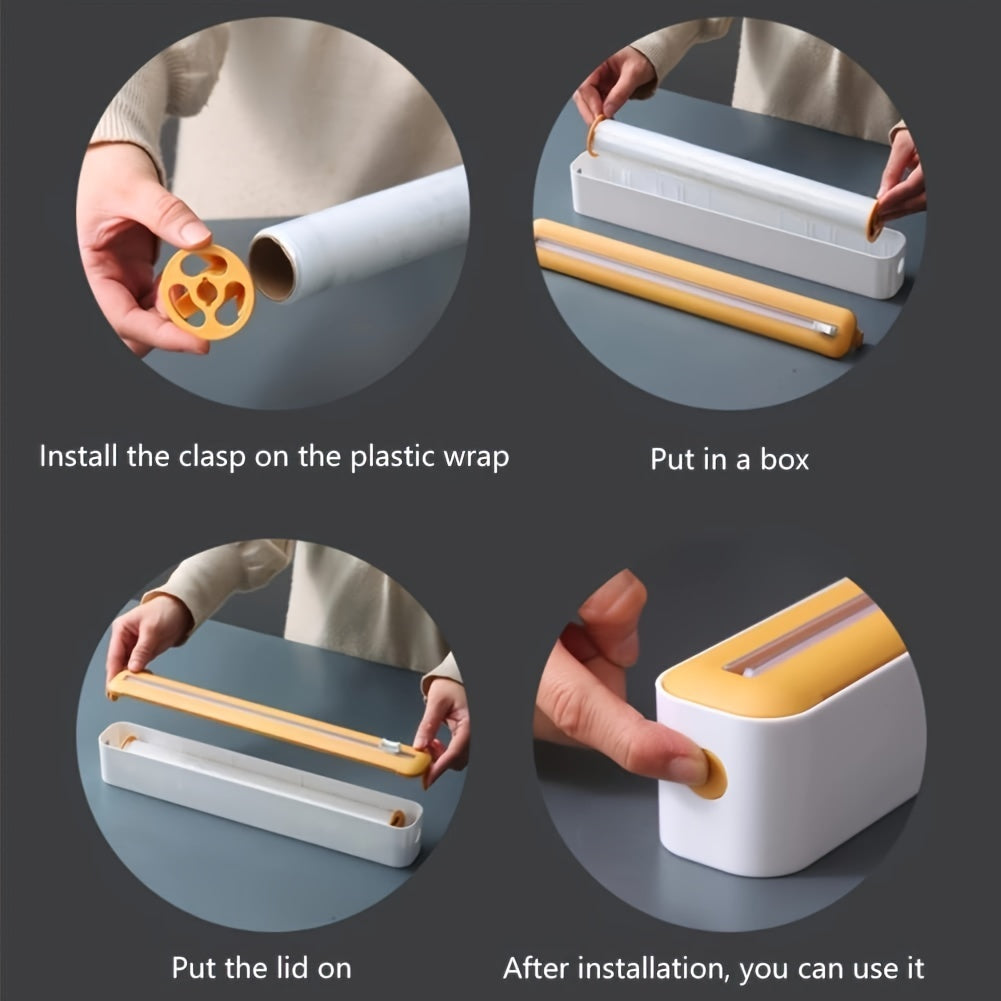 Install the clasp on the plastic wrap

Put in a box

Put the lid on

After installation, you can use it