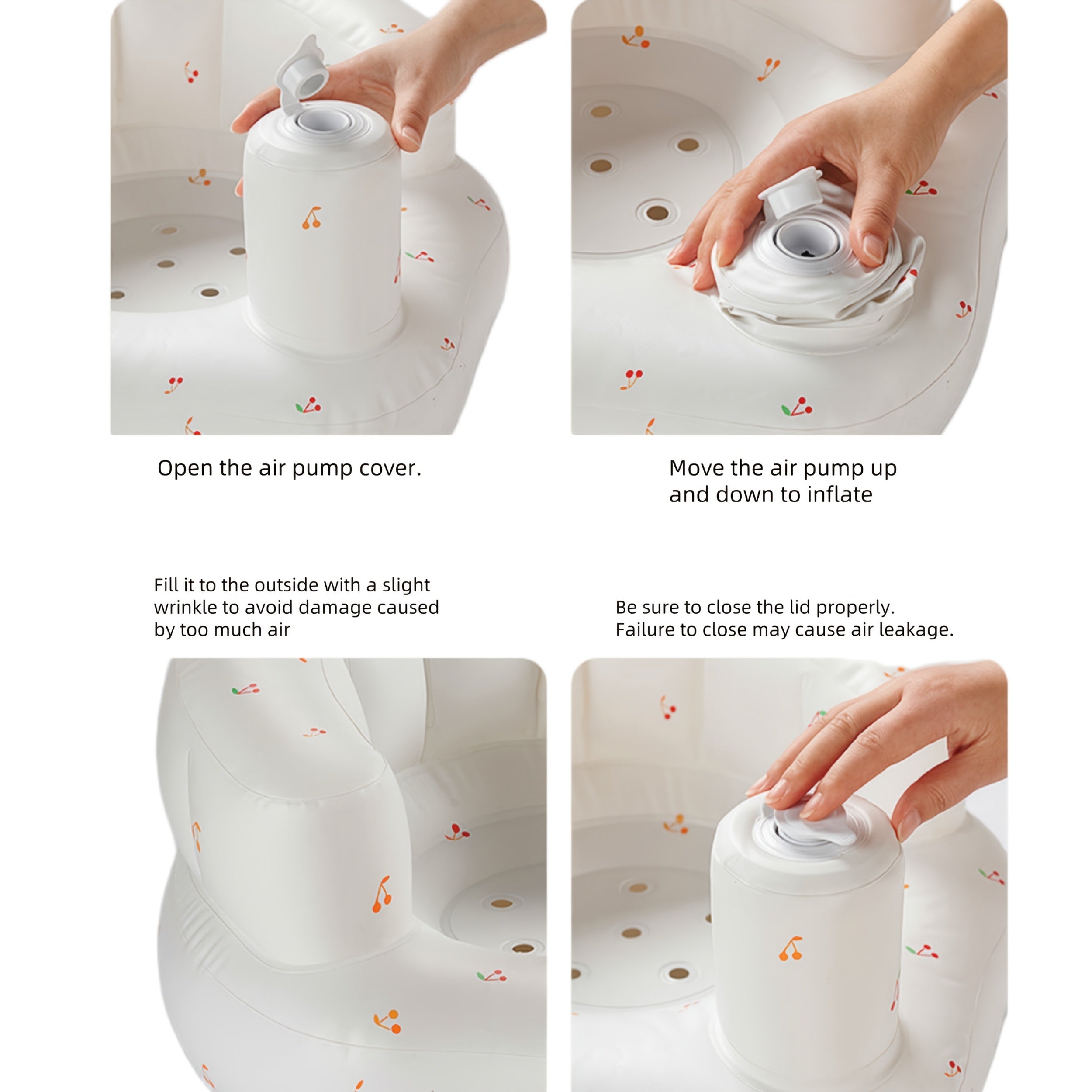 Open the air pump cover.

Move the air pump up and down to inflate

Fill it to the outside with a slight wrinkle to avoid damage caused by too much air

Be sure to close the lid properly. Failure to close may cause air leakage.