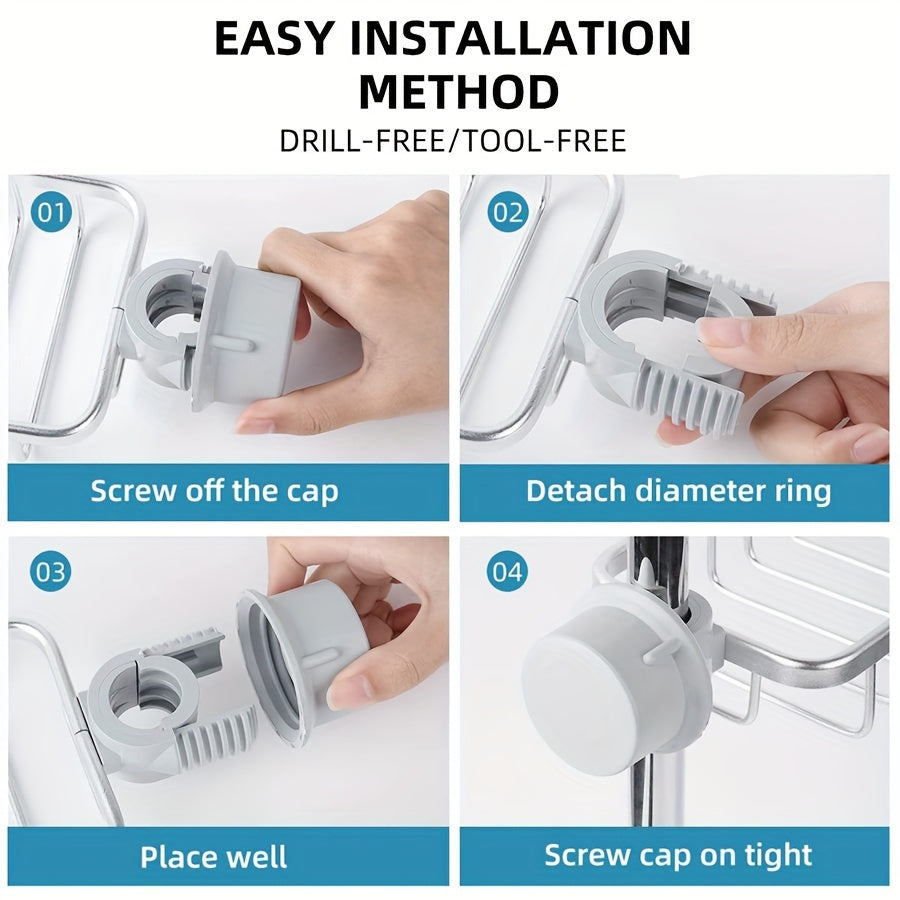 EASY INSTALLATION METHOD

DRILL-FREE/TOOL-FREE

01

Screw off the cap

02

Detach diameter ring

03

Place well

04

Screw cap on tight