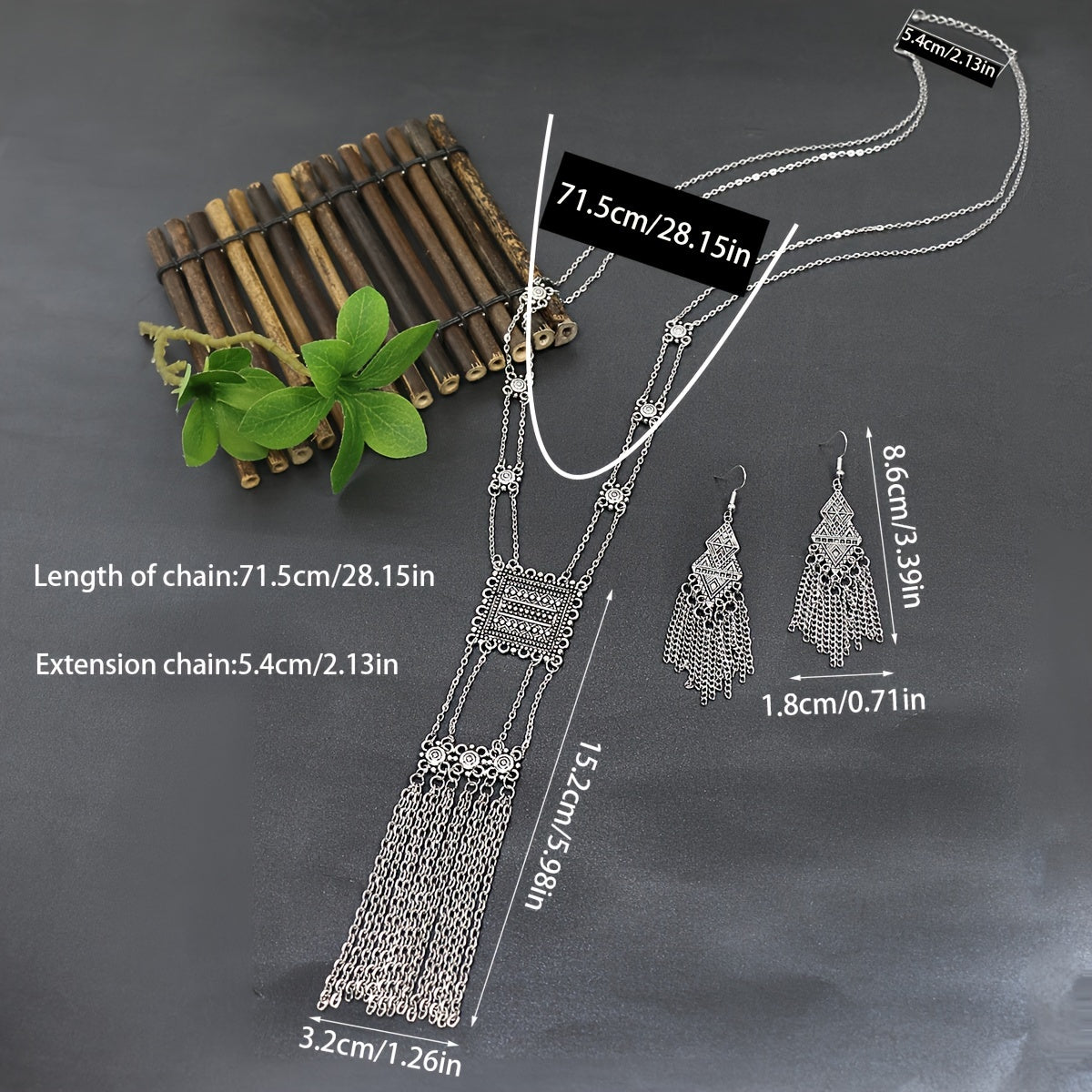 5.4cm/2.13in

71.5cm/28.15in

Length of chain:71.5cm/28.15in

Extension chain:5.4cm/2.13in

8.6cm/3.39in

1.8cm/0.71in

15.2cm/5.98in

3.2cm/1.26in