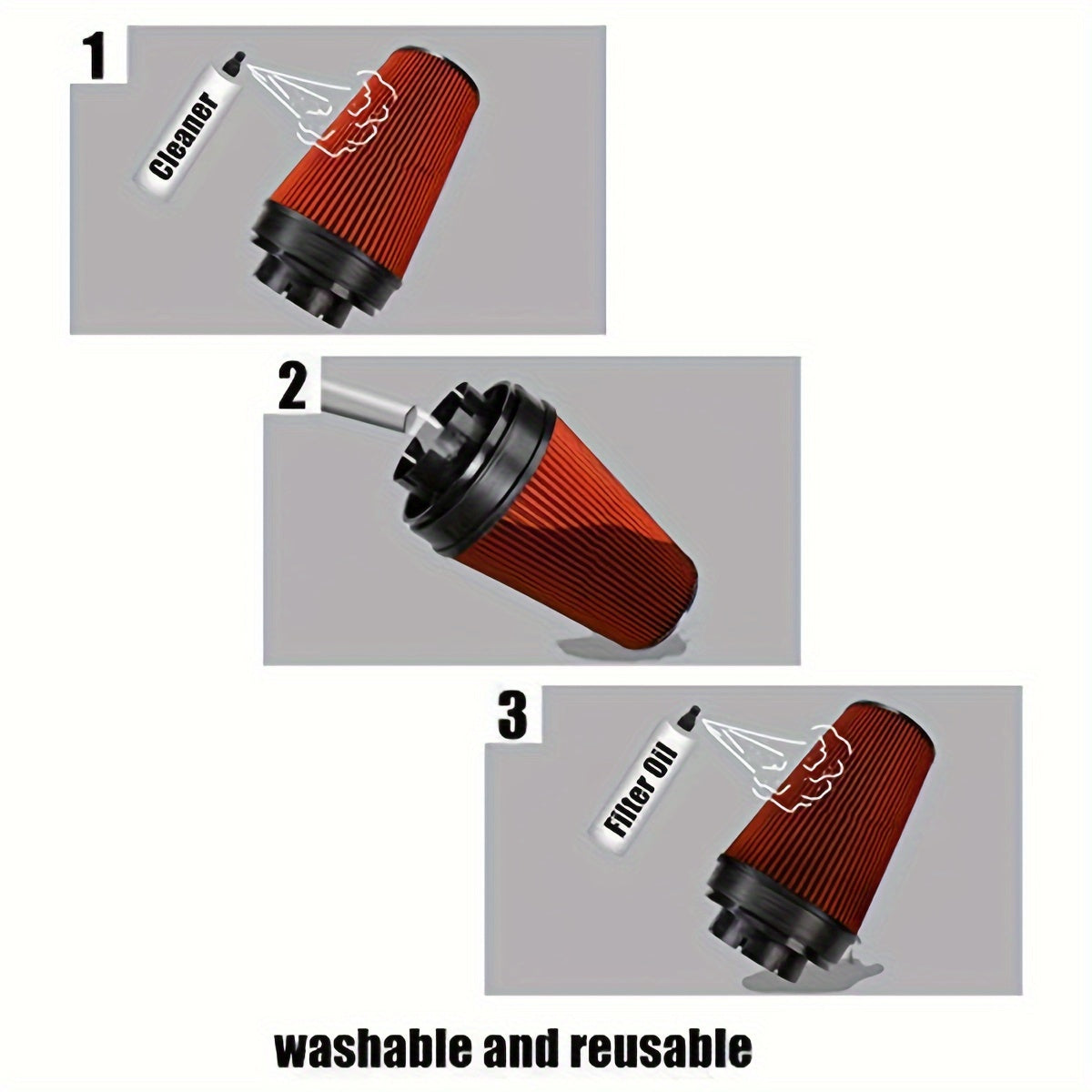 1

Cleaner

2

3

Filter Oil

washable and reusable