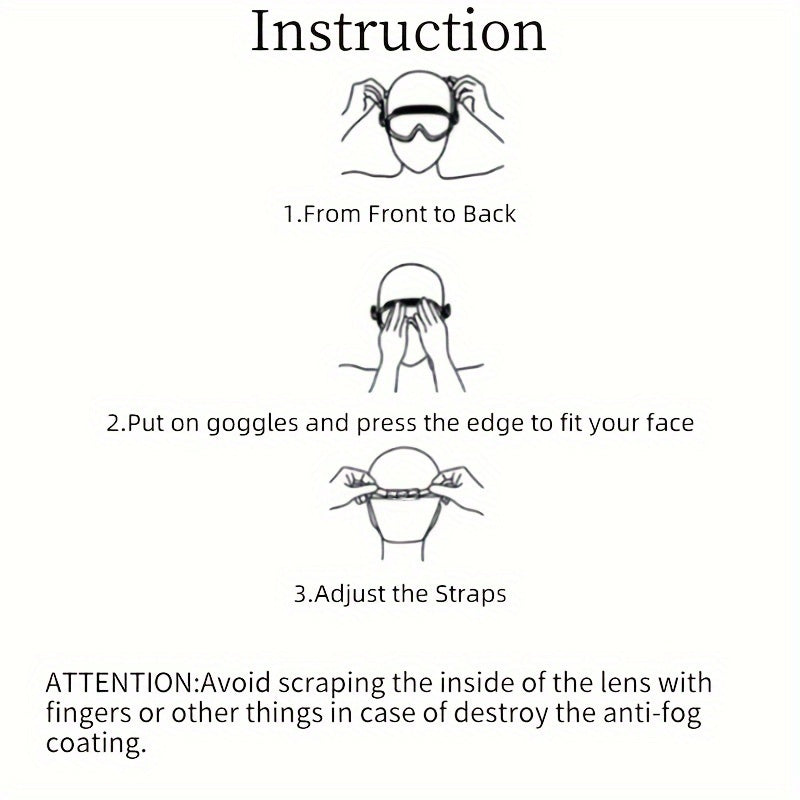 Instruction

1.From Front to Back

2.Put on goggles and press the edge to fit your face

3.Adjust the Straps

ATTENTION:Avoid scraping the inside of the lens with fingers or other things in case of destroy the anti-fog coating.