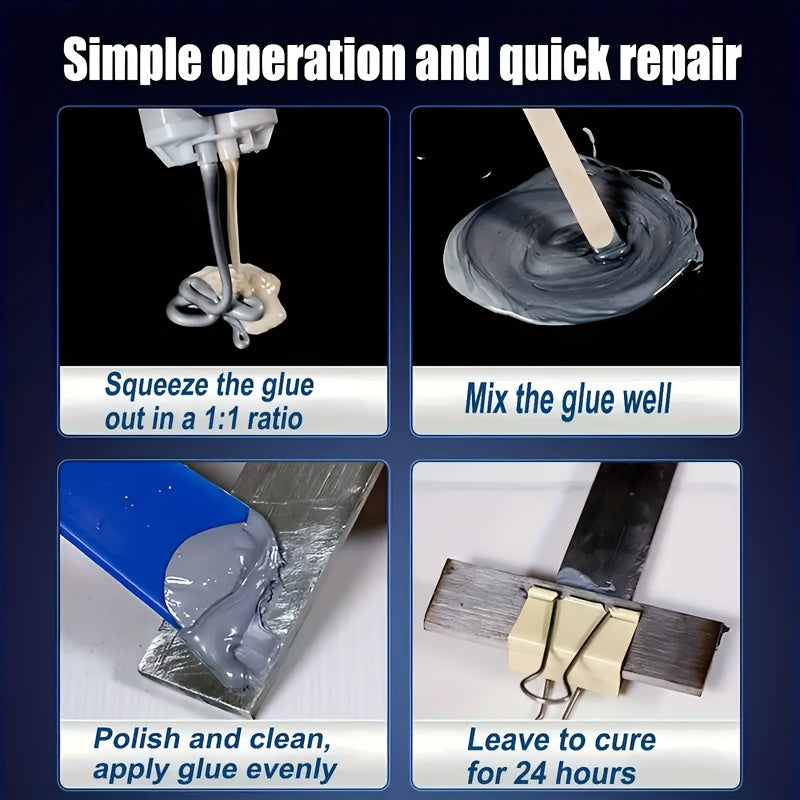 Simple operation and quick repair

Squeeze the glue out in a 1:1 ratio

Mix the glue well

Polish and clean, apply glue evenly

Leave to cure for 24 hours