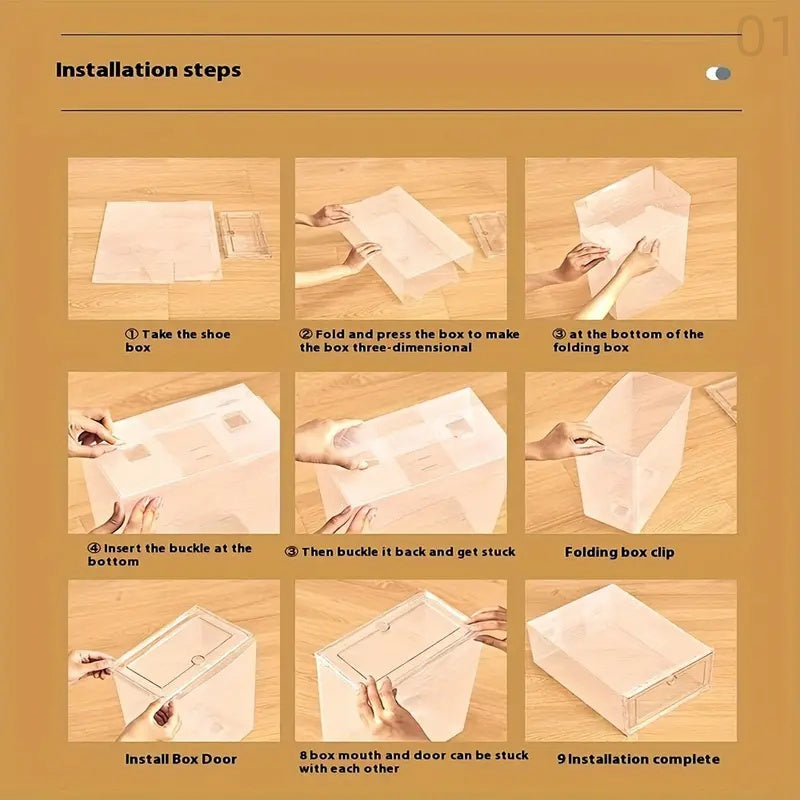 01

Installation steps

① Take the shoe box

② Fold and press the box to make the box three-dimensional

③ at the bottom of the folding box

④ Insert the buckle at the bottom

③ Then buckle it back and get stuck

Folding box clip

Install Box Door

8 box mouth and door can be stuck with each other

9 Installation complete