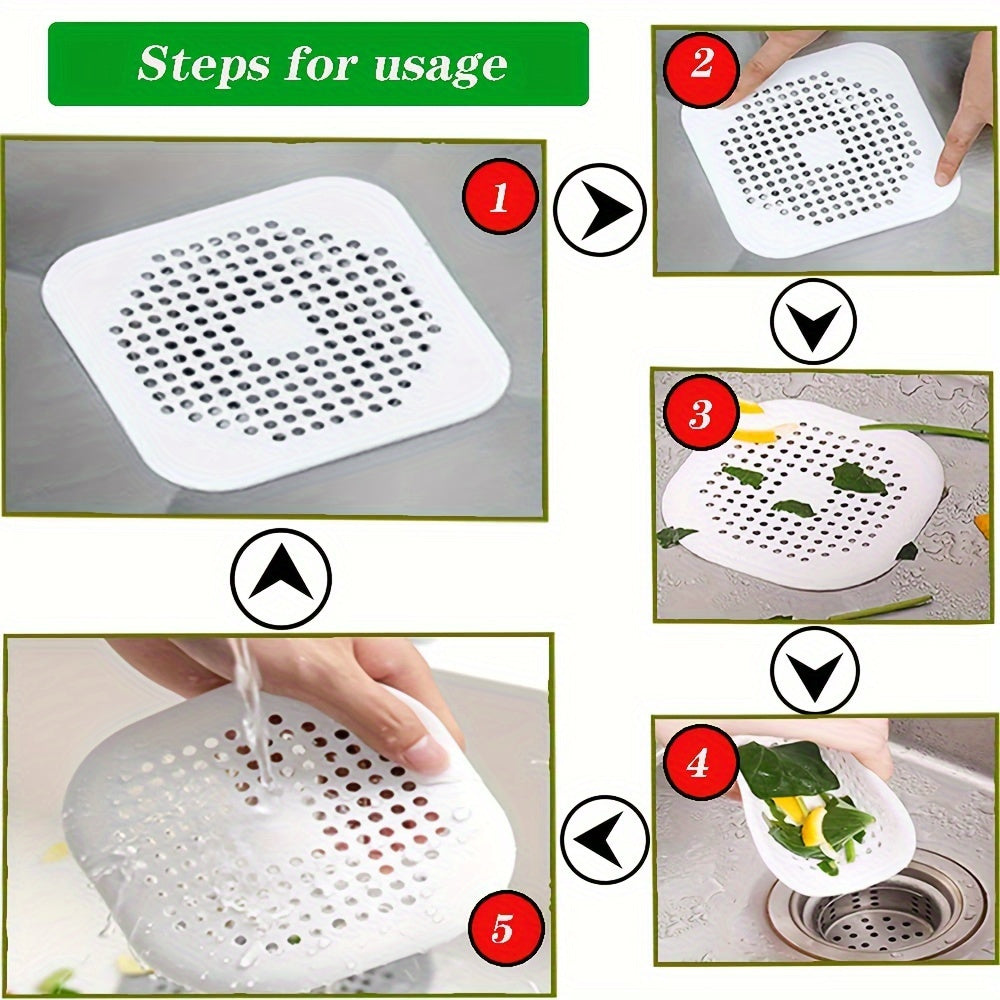 Steps for usage

1

2

3

4

5