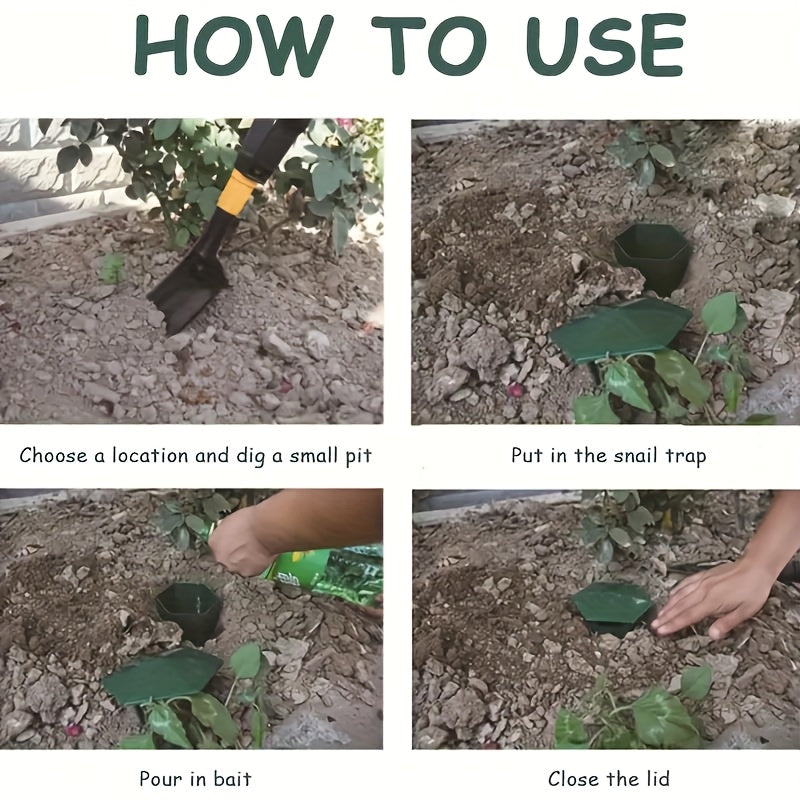 HOW TO USE

Choose a location and dig a small pit

Put in the snail trap

Pour in bait

Close the lid