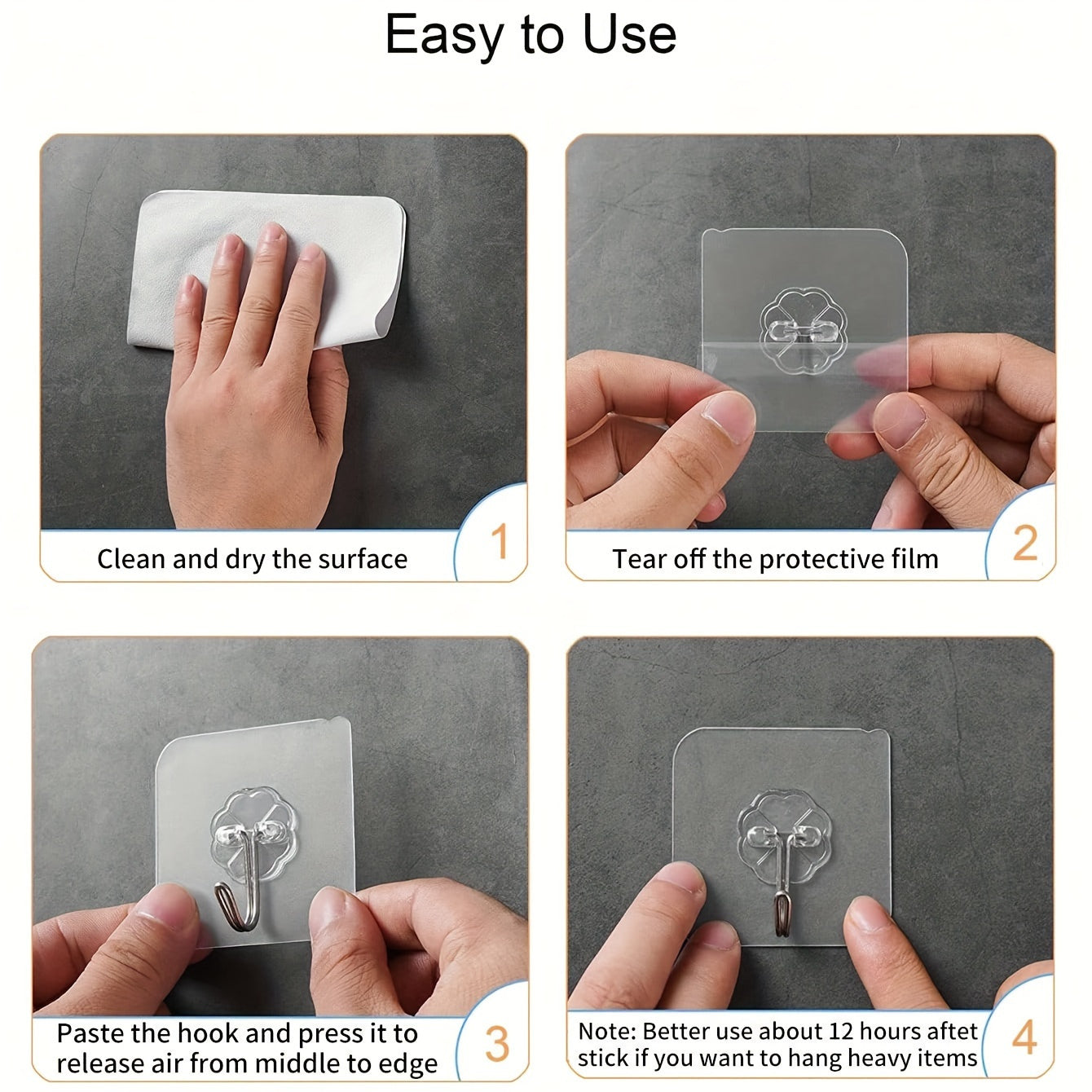 Easy to Use

Clean and dry the surface

1

Tear off the protective film

2

Paste the hook and press it to release air from middle to edge

3

Note: Better use about 12 hours aftet stick if you want to hang heavy items

4