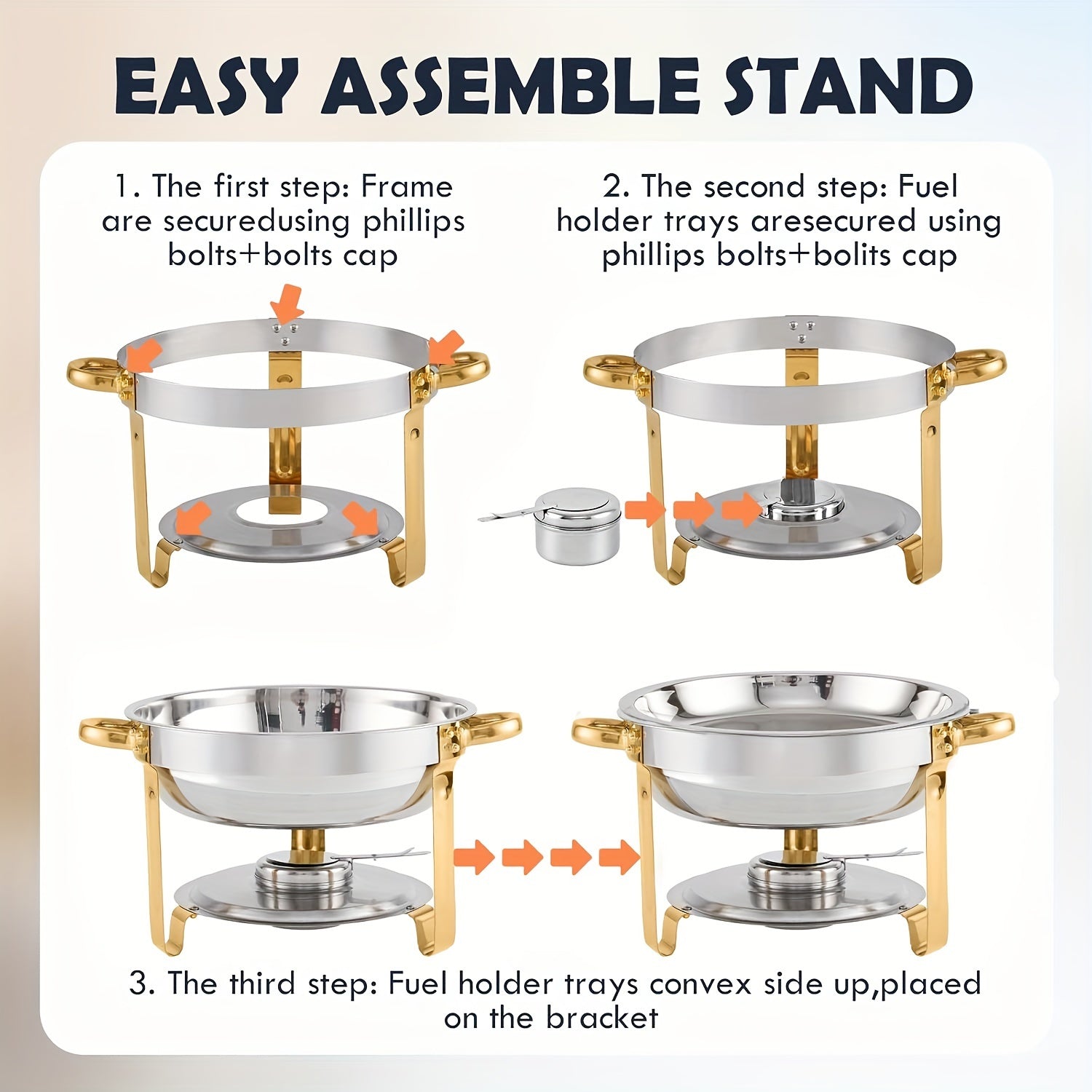 EASY ASSEMBLE STAND

1. The first step: Frame are securedusing phillips bolts+bolts cap

2. The second step: Fuel holder trays aresecured using phillips bolts+bolits cap

3. The third step: Fuel holder trays convex side up,placed on the bracket