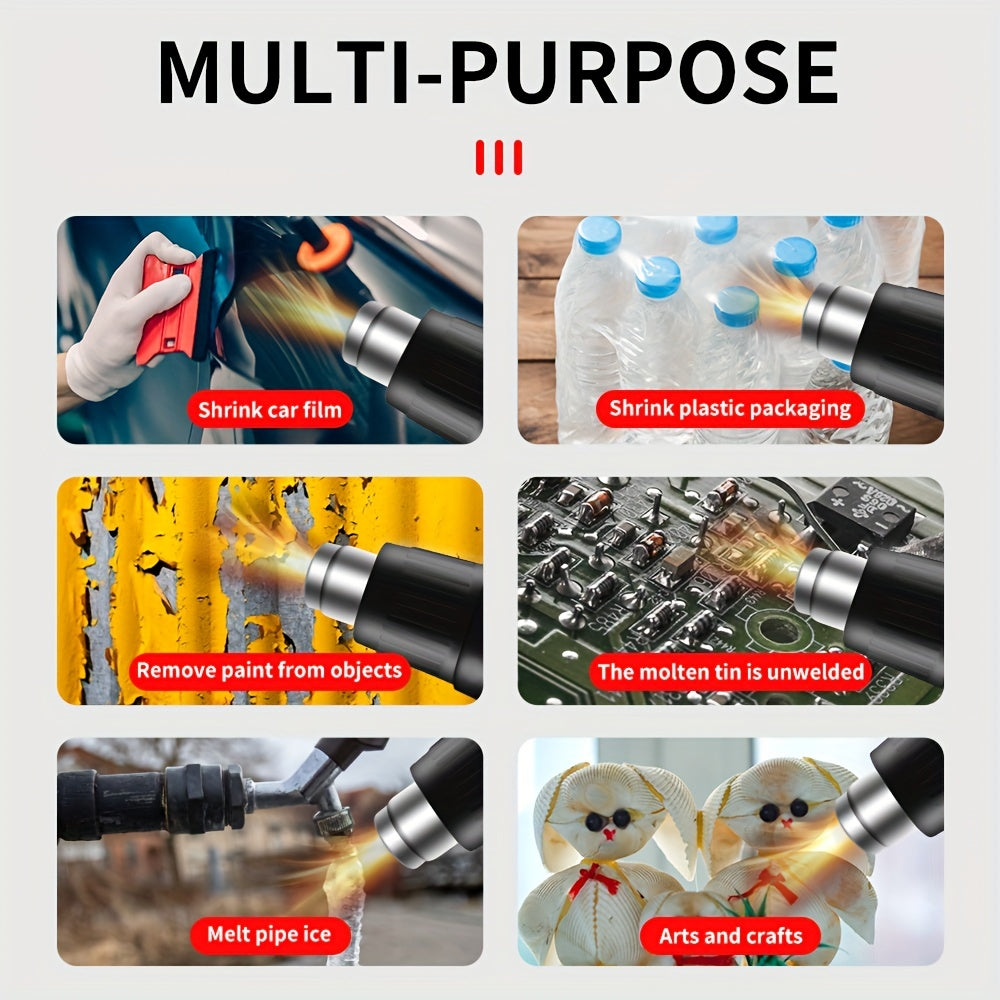 MULTI-PURPOSE

Shrink car film

Shrink plastic packaging

Remove paint from objects

The molten tin is unwelded

Melt pipe ice

Arts and crafts