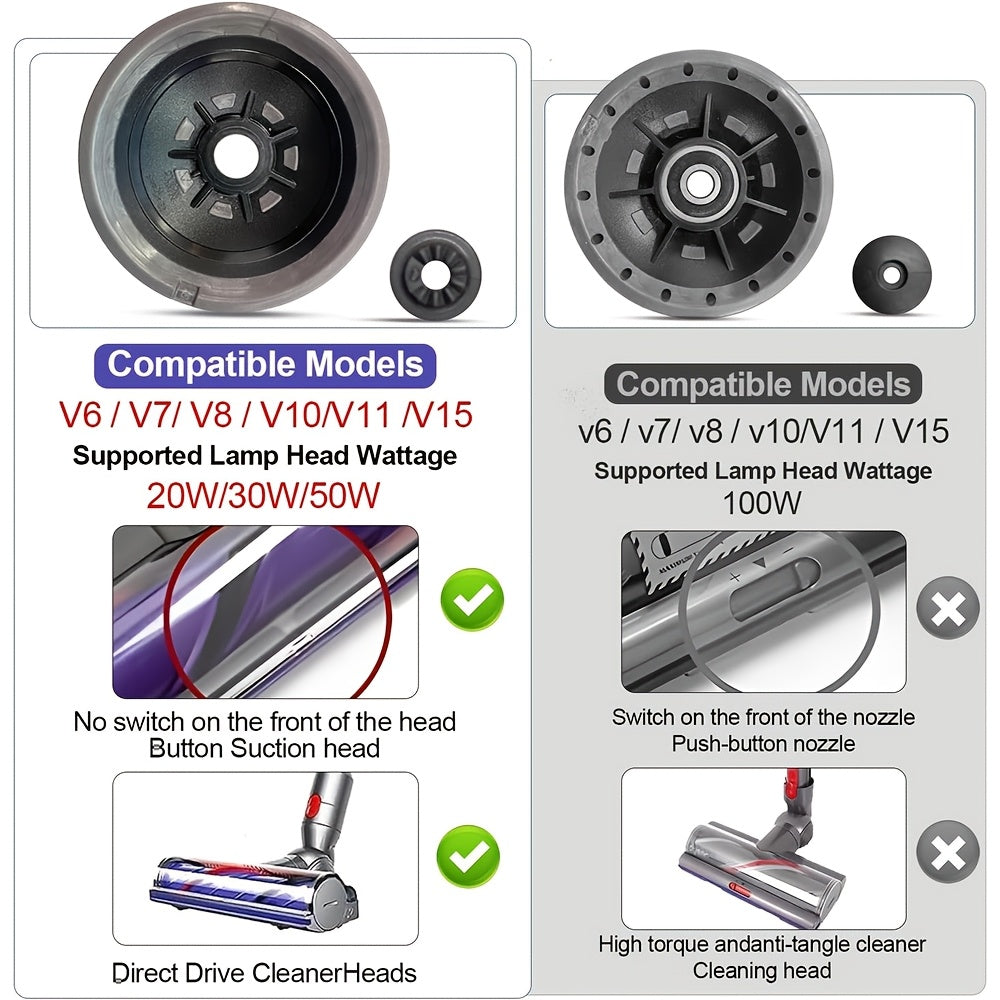 Compatible Models
V6 / V7/ V8 / V10/V11 /V15
Supported Lamp Head Wattage
20W/30W/50W

No switch on the front of the head
Button Suction head

Direct Drive CleanerHeads

Compatible Models
v6 / v7/ v8 / v10/V11 / V15
Supported Lamp Head Wattage
100W

Switch on the front of the nozzle
Push-button nozzle

High torque andanti-tangle cleaner
Cleaning head