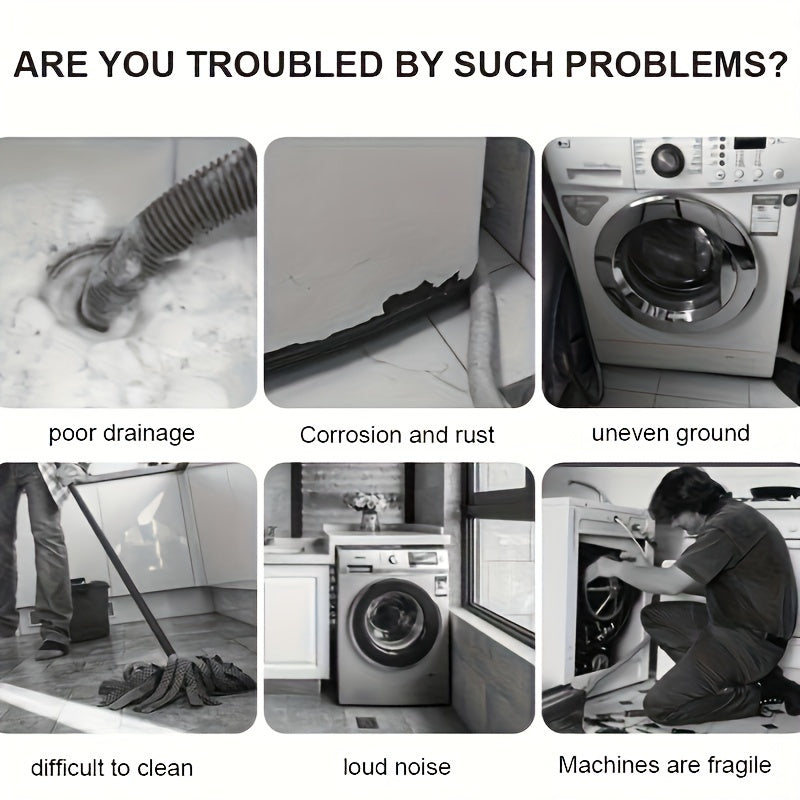 ARE YOU TROUBLED BY SUCH PROBLEMS?

poor drainage

Corrosion and rust

uneven ground

difficult to clean

loud noise

Machines are fragile