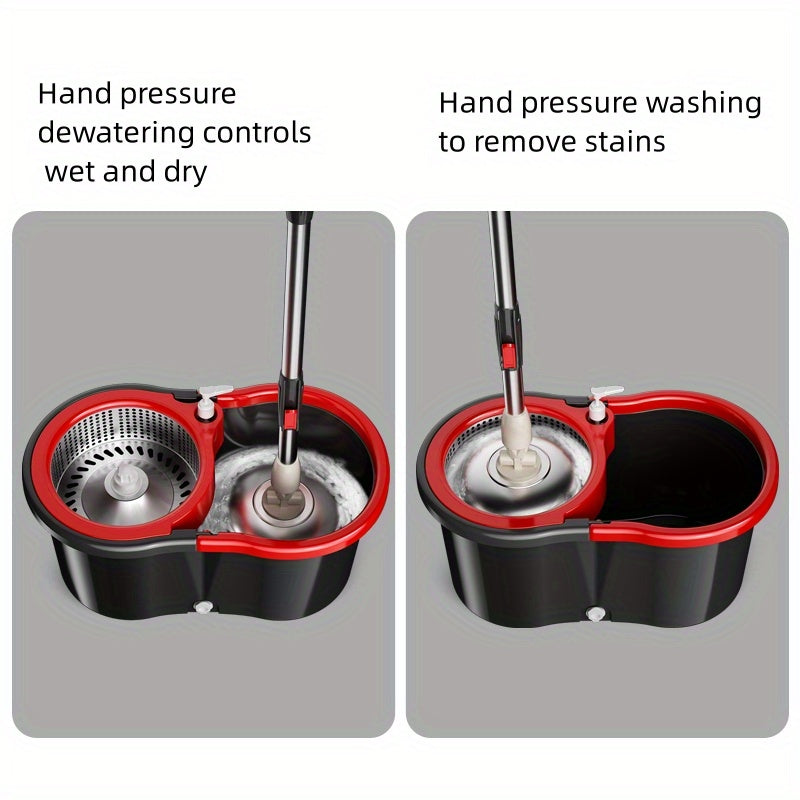 Hand pressure dewatering controls wet and dry

Hand pressure washing to remove stains