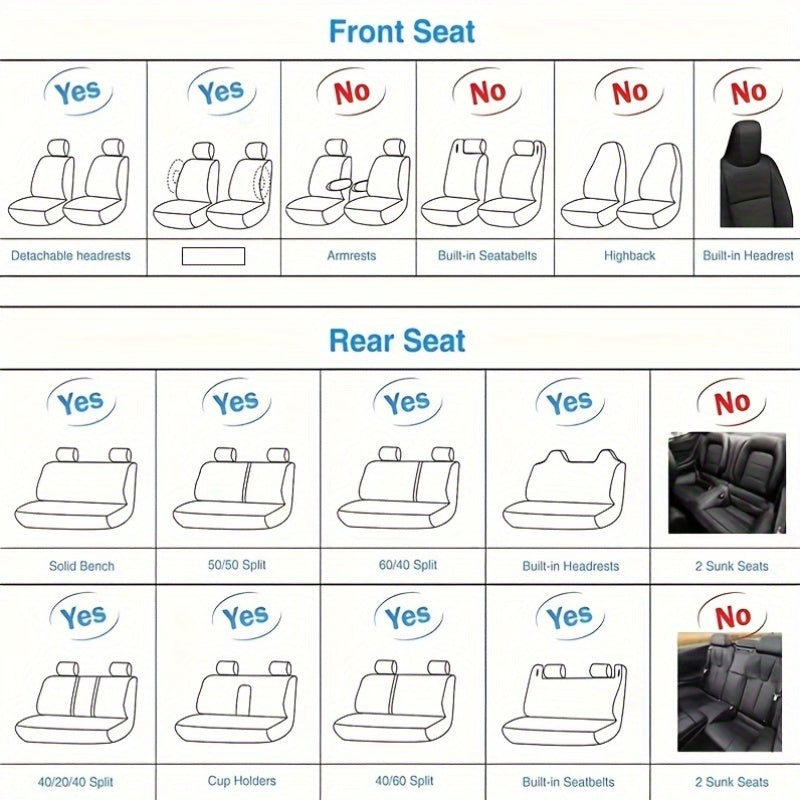 Front Seat

| Yes | Yes | No | No | No | No |
|---|---|---|---|---|---|
| Detachable headrests | | Armrests | Built-in Seatabelts | Highback | Built-in Headrest |

Rear Seat

| Yes | Yes | Yes | Yes | No |
|---|---|---|---|---|
| Solid Bench | 50/50 Split | 60/40 Split | Built-in Headrests | 2 Sunk Seats |
| Yes | Yes | Yes | Yes | No |
| 40/20/40 Split | Cup Holders | 40/60 Split | Built-in Seatbelts | 2 Sunk Seats |