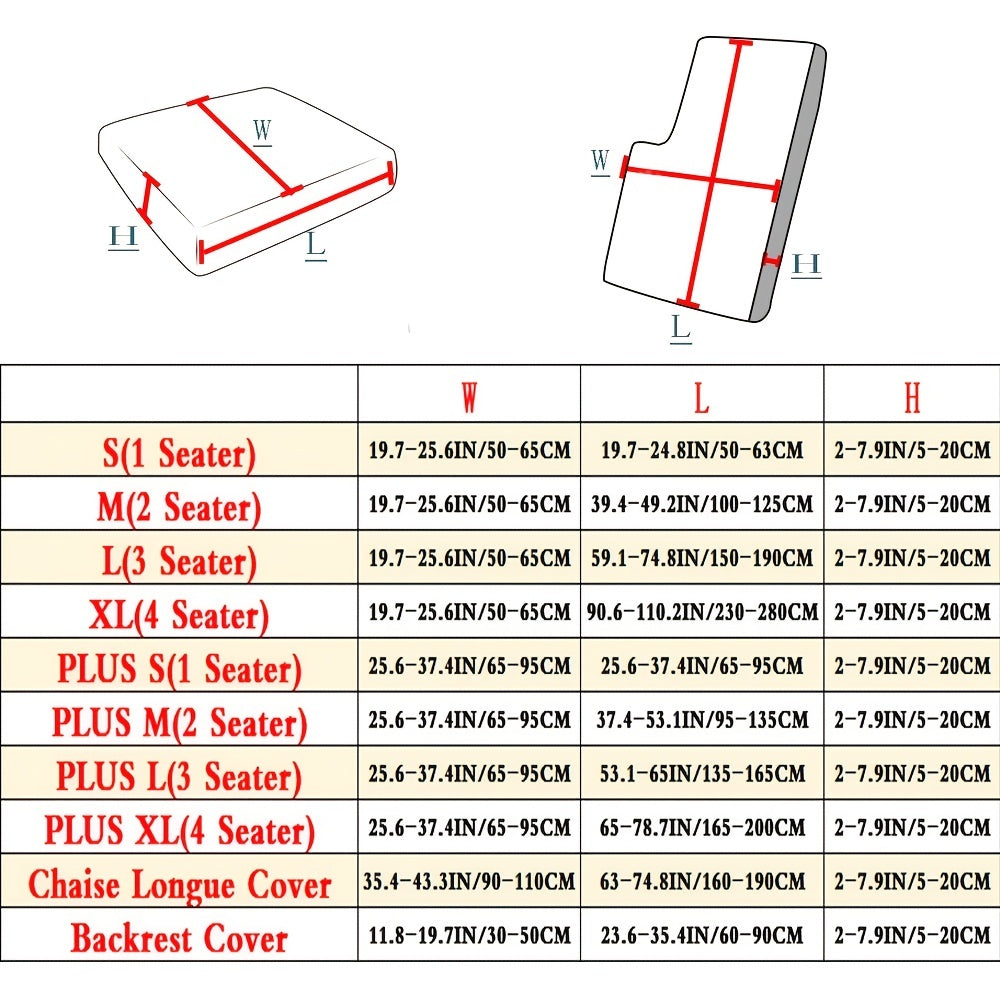 W
H
L

W
H
L

| | W | L | H |
|---|---|---|---|
| S(1 Seater) | 19.7-25.6IN/50-65CM | 19.7-24.8IN/50-63CM | 2-7.9IN/5-20CM |
| M(2 Seater) | 19.7-25.6IN/50-65CM | 39.4-49.2IN/100-125CM | 2-7.9IN/5-20CM |
| L(3 Seater) | 19.7-25.6IN/50-65CM | 59.1-74.8IN/150-190CM | 2-7.9IN/5-20CM |
| XL(4 Seater) | 19.7-25.6IN/50-65CM | 90.6-110.2IN/230-280CM | 2-7.9IN/5-20CM |
| PLUS S(1 Seater) | 25.6-37.4IN/65-95CM | 25.6-37.4IN/65-95CM | 2-7.9IN/5-20CM |
| PLUS M(2 Seater) | 25.6-37.4IN/65-95CM | 37.4-53.1IN/95-135CM | 2-7.9IN/5-20CM |
| PLUS L(3 Seater) | 25.6-37.4IN/65-95CM | 53.1-65IN/135-165CM | 2-7.9IN/5-20CM |
| PLUS XL(4 Seater) | 25.6-37.4IN/65-95CM | 65-78.7IN/165-200CM | 2-7.9IN/5-20CM |
| Chaise Longue Cover | 35.4-43.3IN/90-110CM | 63-74.8IN/160-190CM | 2-7.9IN/5-20CM |
| Backrest Cover | 11.8-19.7IN/30-50CM | 23.6-35.4IN/60-90CM | 2-7.9IN/5-20CM |