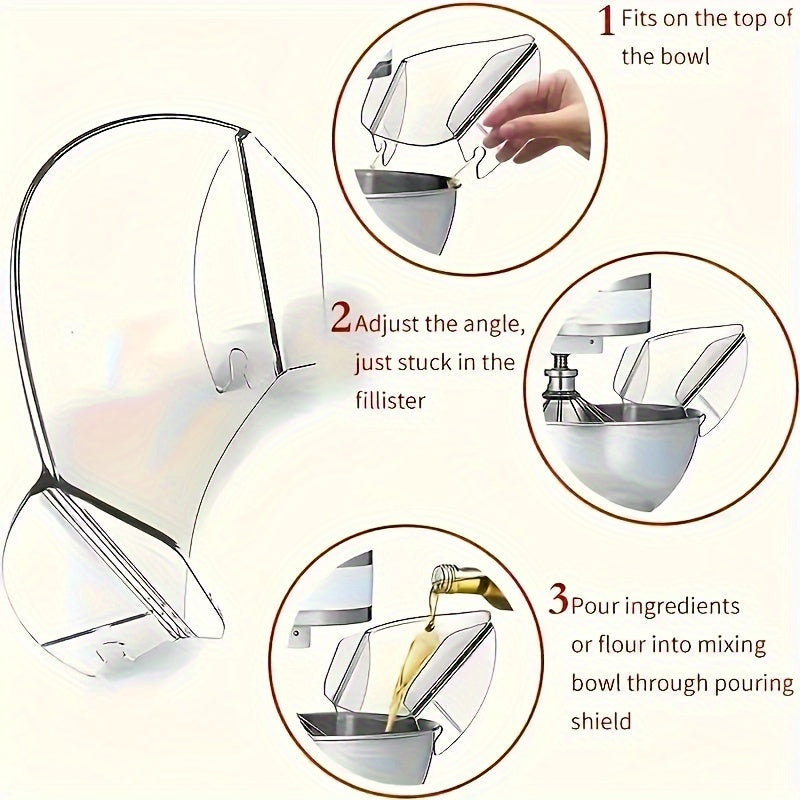 1 Fits on the top of the bowl

2 Adjust the angle, just stuck in the fillister

3 Pour ingredients or flour into mixing bowl through pouring shield