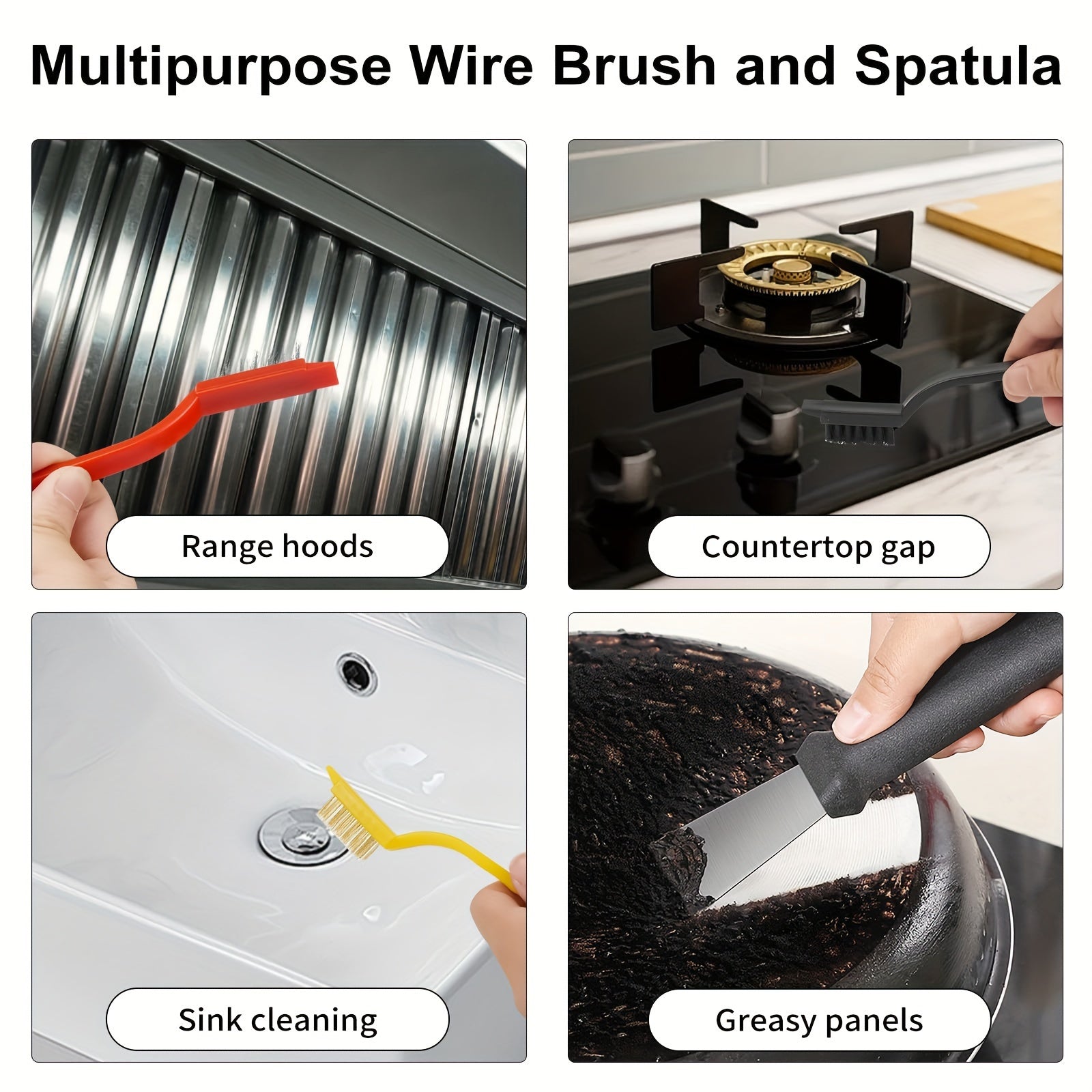 Multipurpose Wire Brush and Spatula

Range hoods

Countertop gap

Sink cleaning

Greasy panels