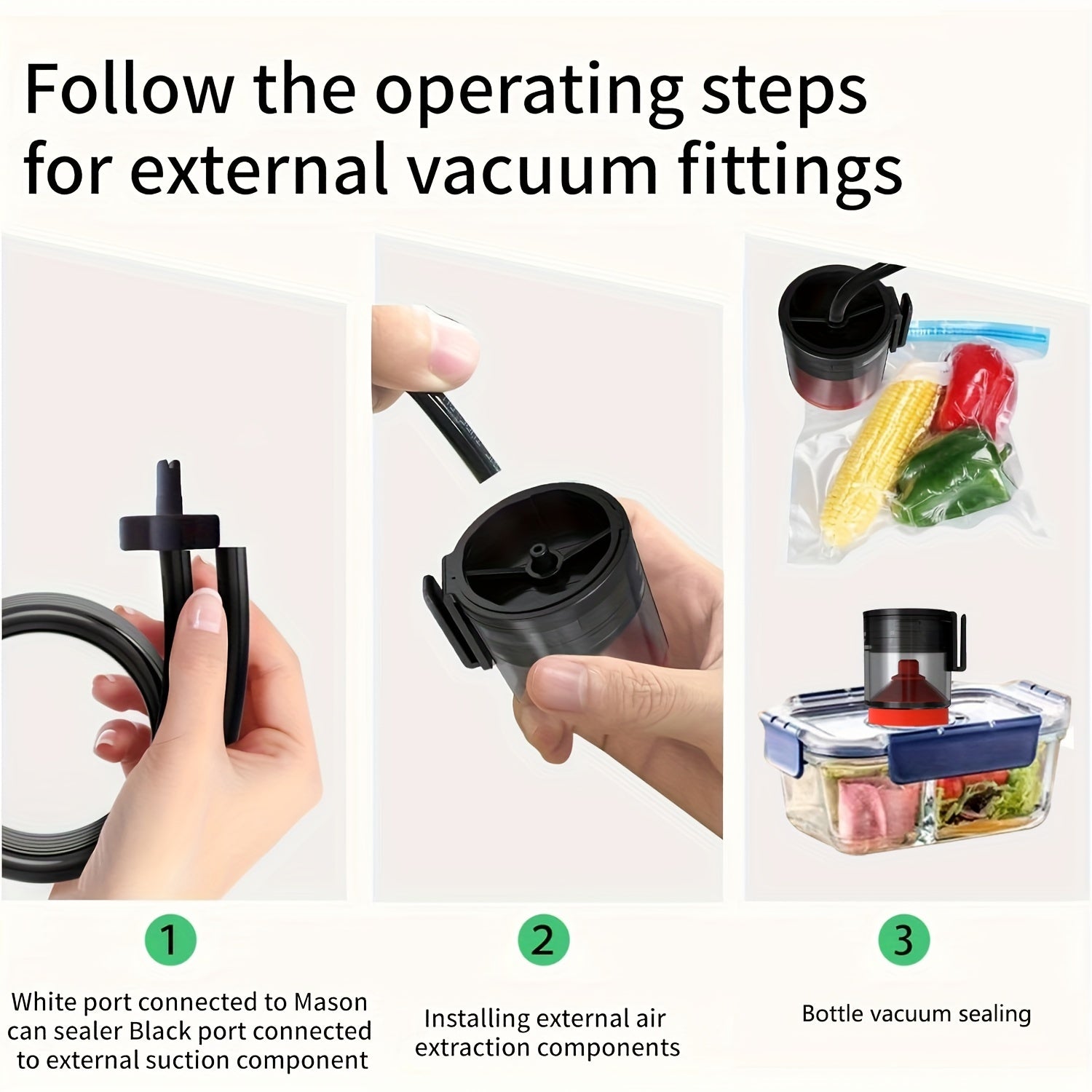 Follow the operating steps for external vacuum fittings

1

White port connected to Mason can sealer Black port connected to external suction component

2

Installing external air extraction components

3

Bottle vacuum sealing