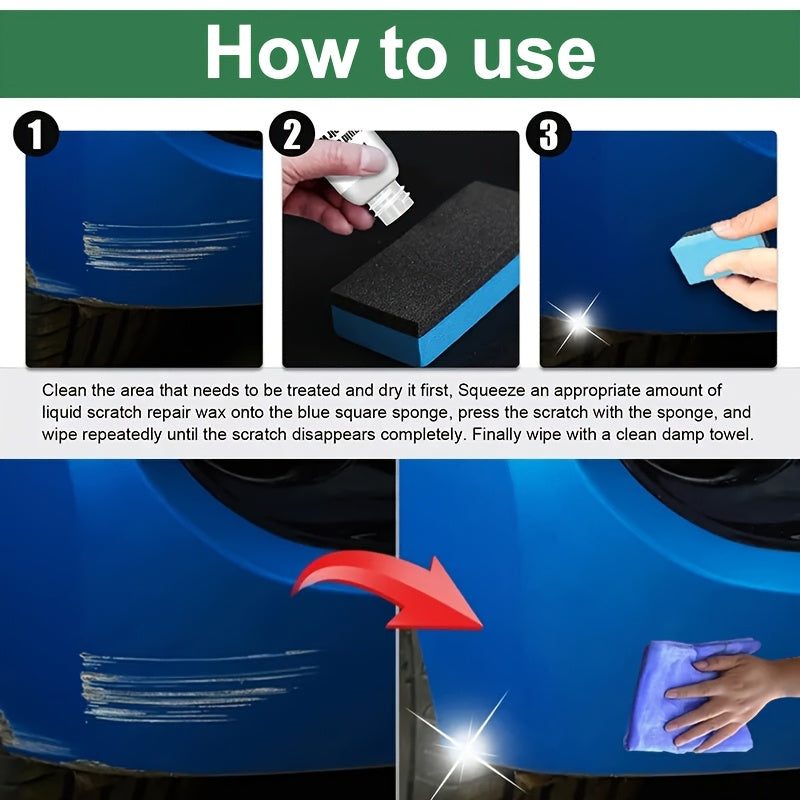 How to use

1

2

3

Clean the area that needs to be treated and dry it first, Squeeze an appropriate amount of liquid scratch repair wax onto the blue square sponge, press the scratch with the sponge, and wipe repeatedly until the scratch disappears completely. Finally wipe with a clean damp towel.