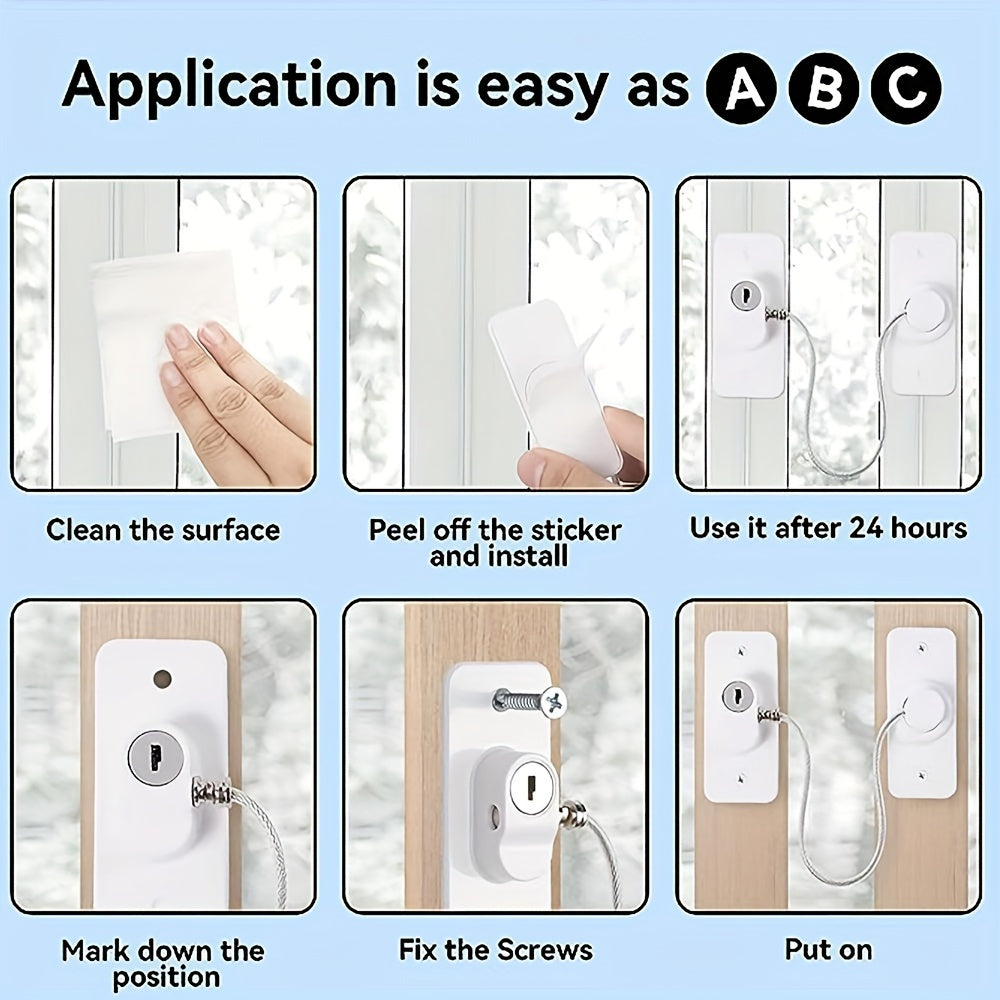 Application is easy as A B C

Clean the surface

Peel off the sticker and install

Use it after 24 hours

Mark down the position

Fix the Screws

Put on