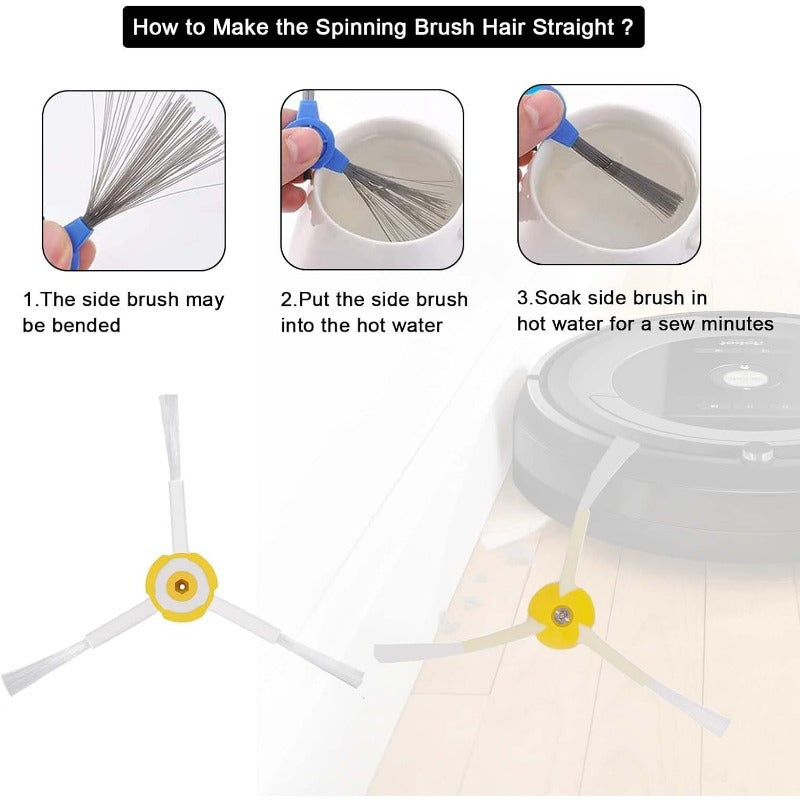 How to Make the Spinning Brush Hair Straight ?

1.The side brush may be bended

2.Put the side brush into the hot water

3.Soak side brush in hot water for a sew minutes