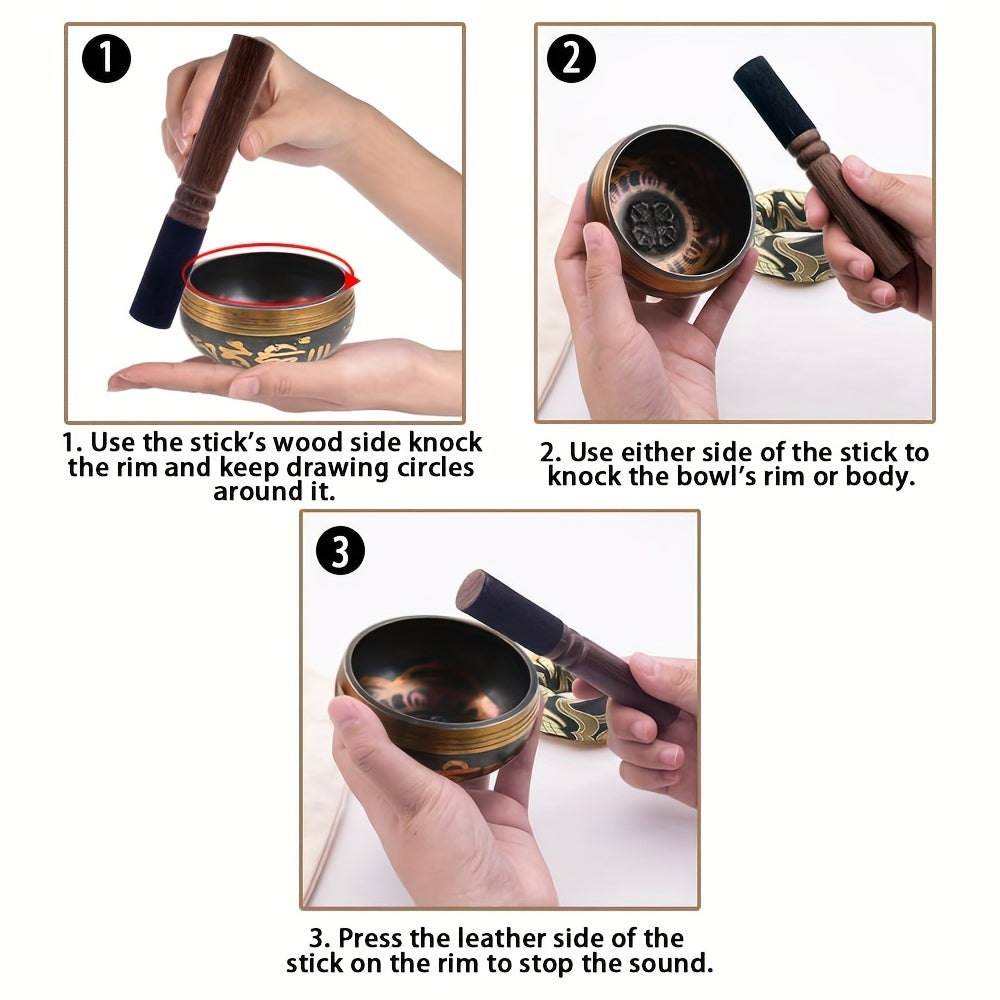 1

1. Use the stick's wood side knock the rim and keep drawing circles around it.

2

2. Use either side of the stick to knock the bowl's rim or body.

3

3. Press the leather side of the stick on the rim to stop the sound.