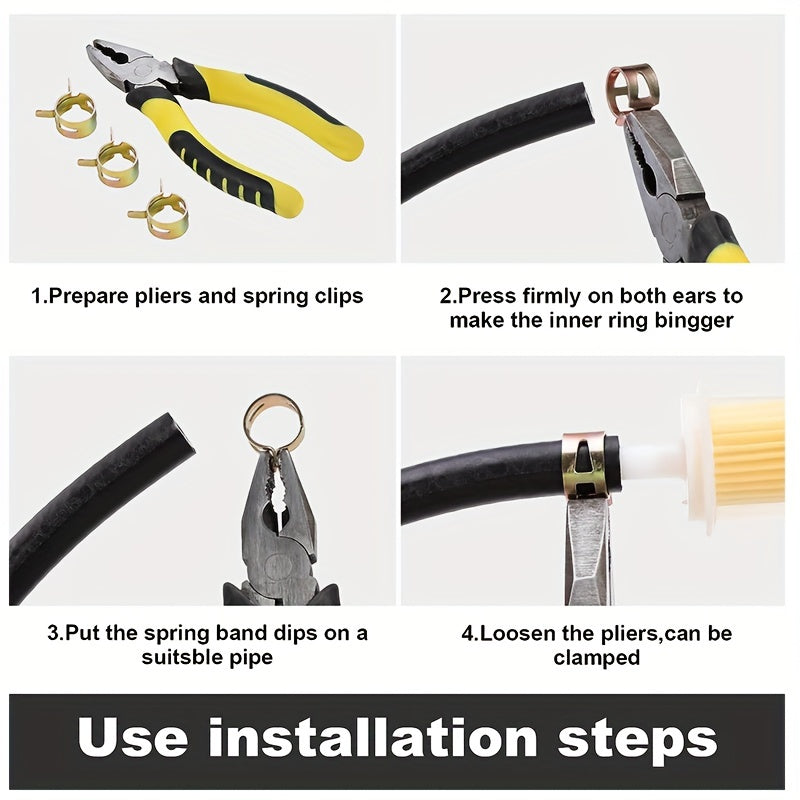 1.Prepare pliers and spring clips

2.Press firmly on both ears to make the inner ring bingger

3.Put the spring band dips on a suitsble pipe

4.Loosen the pliers,can be clamped

Use installation steps