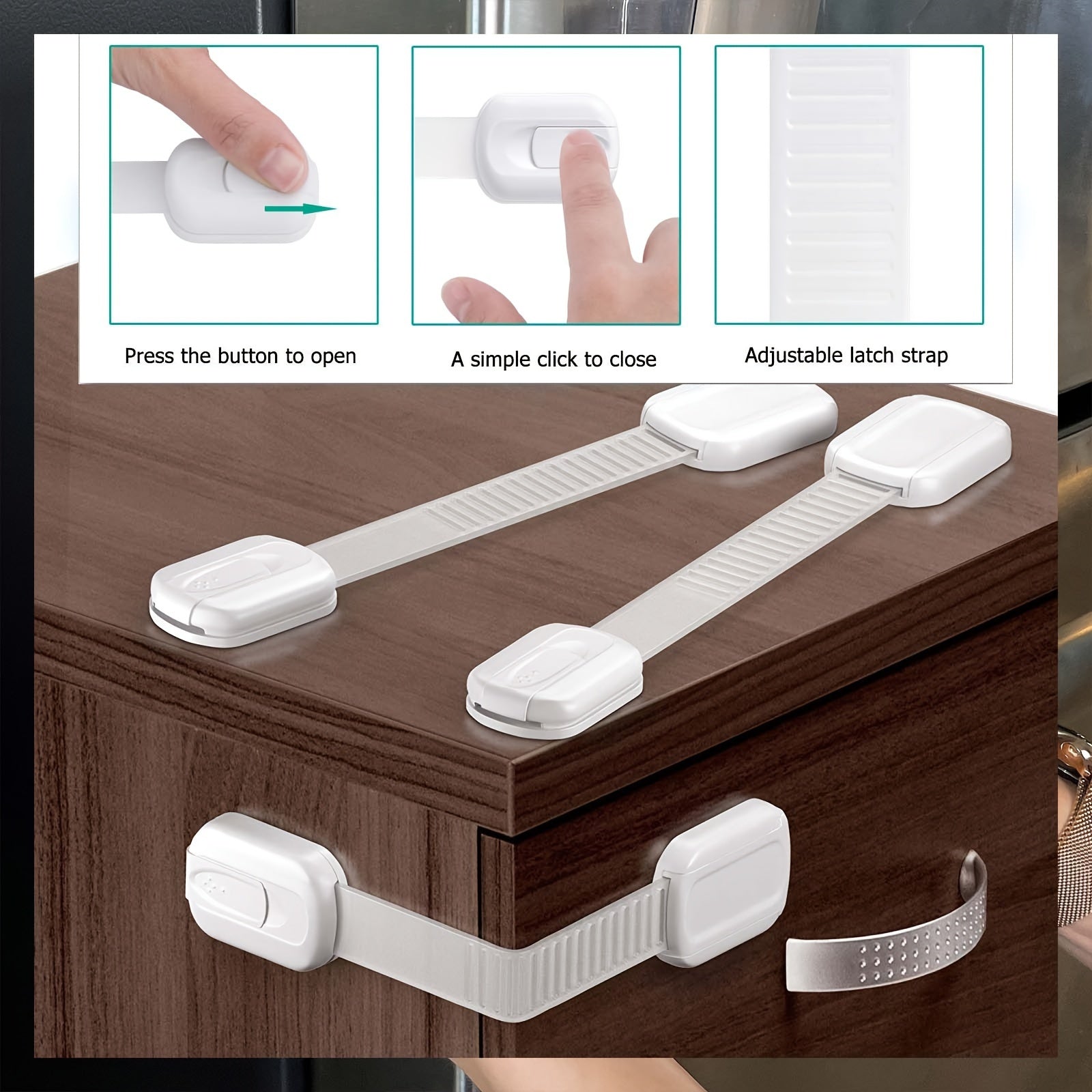 Press the button to open

A simple click to close

Adjustable latch strap