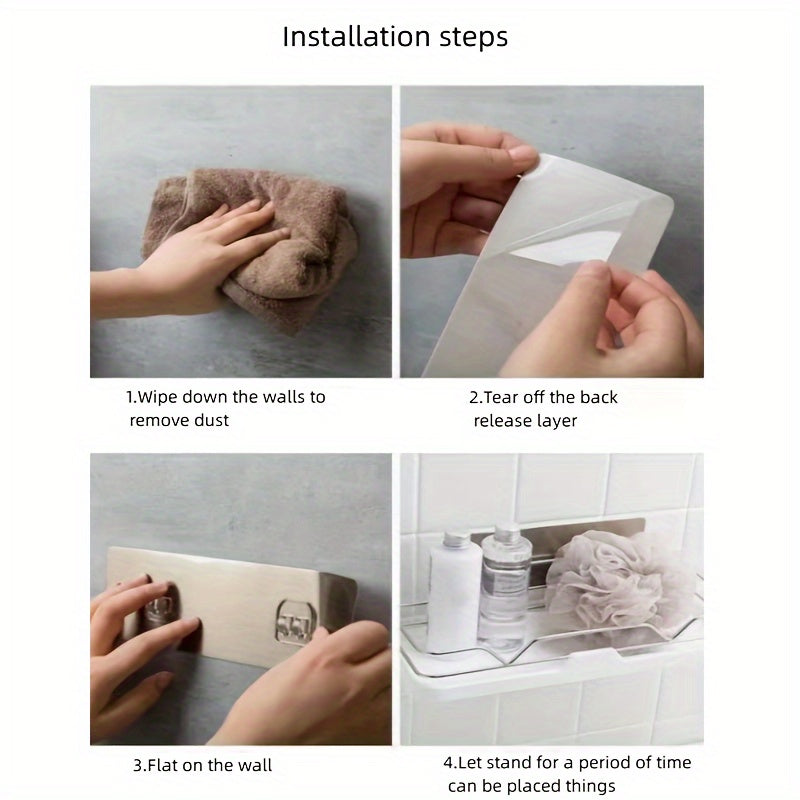 Installation steps

1.Wipe down the walls to remove dust

2.Tear off the back release layer

3.Flat on the wall

4.Let stand for a period of time can be placed things